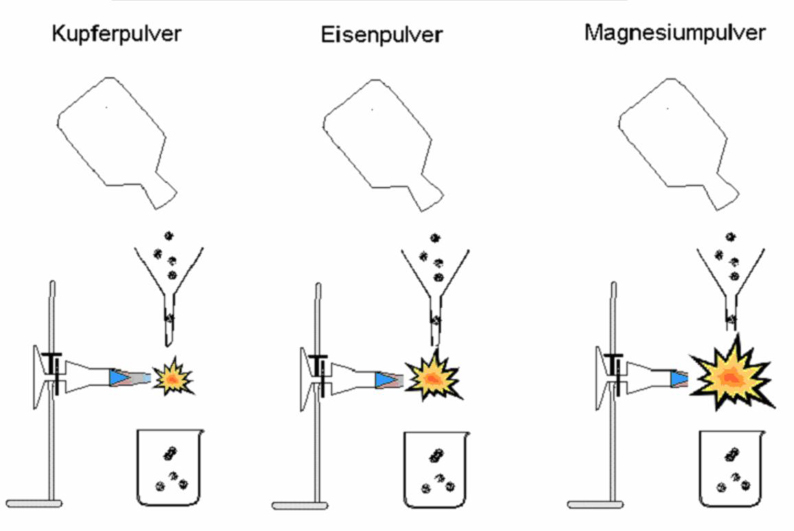 Kupferpulver

Eisenpulver

Magnesiumpulver