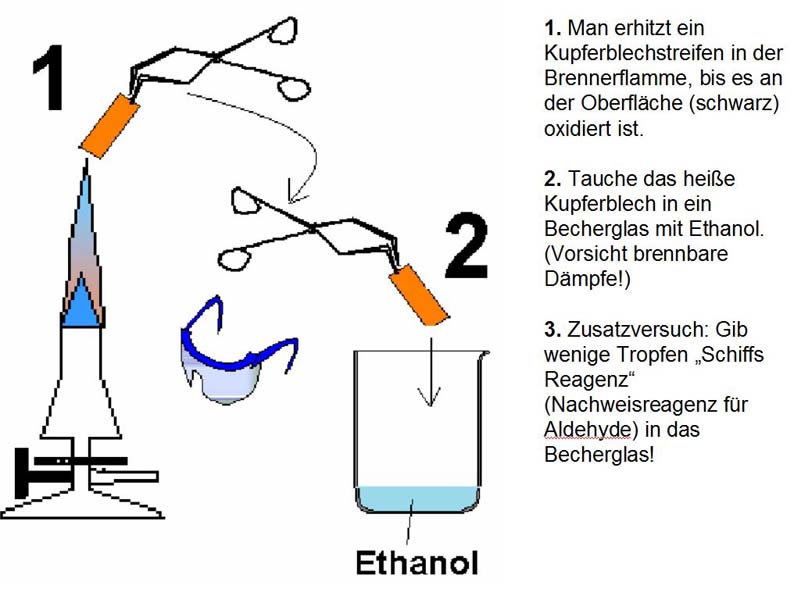 1

2

Ethanol

**1.** Man erhitzt ein Kupferblechstreifen in der Brennerflamme, bis es an der Oberfläche (schwarz) oxidiert ist.

**2.** Tauche das heiße Kupferblech in ein Becherglas mit Ethanol. (Vorsicht brennbare Dämpfe!)

**3.** Zusatzversuch: Gib wenige Tropfen „Schiffs Reagenz“ (Nachweisreagenz für Aldehyde) in das Becherglas!