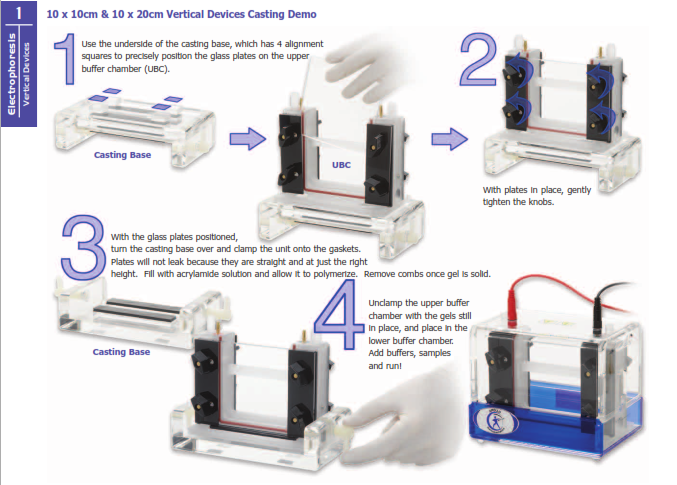 1

Electrophoresis
Vertical Devices

10 x 10cm & 10 x 20cm Vertical Devices Casting Demo

1

Use the underside of the casting base, which has 4 alignment squares to precisely position the glass plates on the upper buffer chamber (UBC).

Casting Base

UBC

2

With plates in place, gently tighten the knobs.

3

With the glass plates positioned, turn the casting base over and clamp the unit onto the gaskets. Plates will not leak because they are straight and at just the right height. Fill with acrylamide solution and allow it to polymerize. Remove combs once gel is solid.

Casting Base

4

Unclamp the upper buffer chamber with the gels still in place, and place in the lower buffer chamber. Add buffers, samples and run!