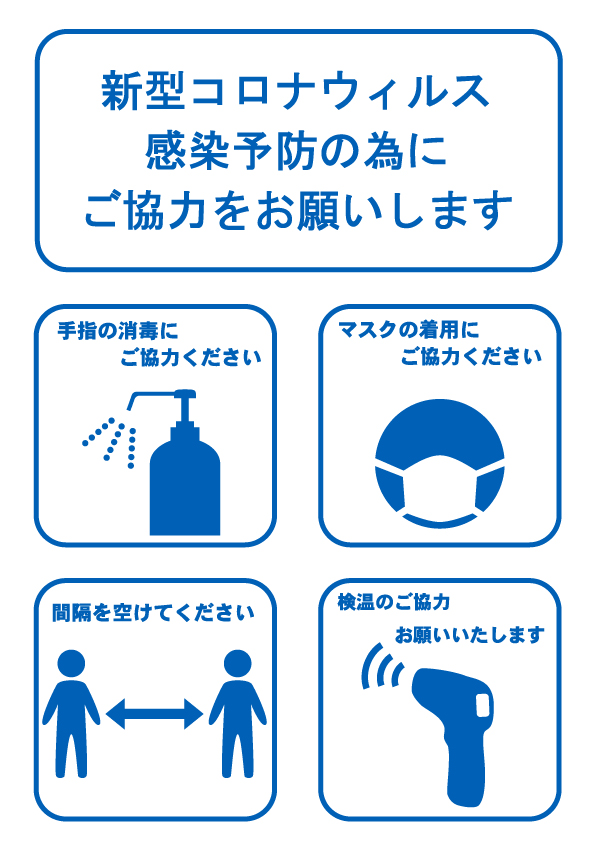 新型コロナウィルス
感染予防の為に
ご協力をお願いします

手指の消毒に
ご協力ください

マスクの着用に
ご協力ください

間隔を空けてください

検温のご協力
お願いいたします