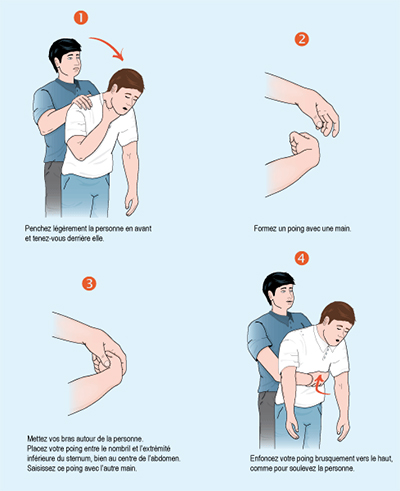 1

Penchez légèrement la personne en avant et tenez-vous derrière elle.

2

Formez un poing avec une main.

3

Mettez vos bras autour de la personne.
Placez votre poing entre le nombril et l'extrémité inférieure du sternum, bien au centre de l'abdomen.
Saisissez ce poing avec l'autre main.

4

Enfoncez votre poing brusquement vers le haut, comme pour soulevez la personne.