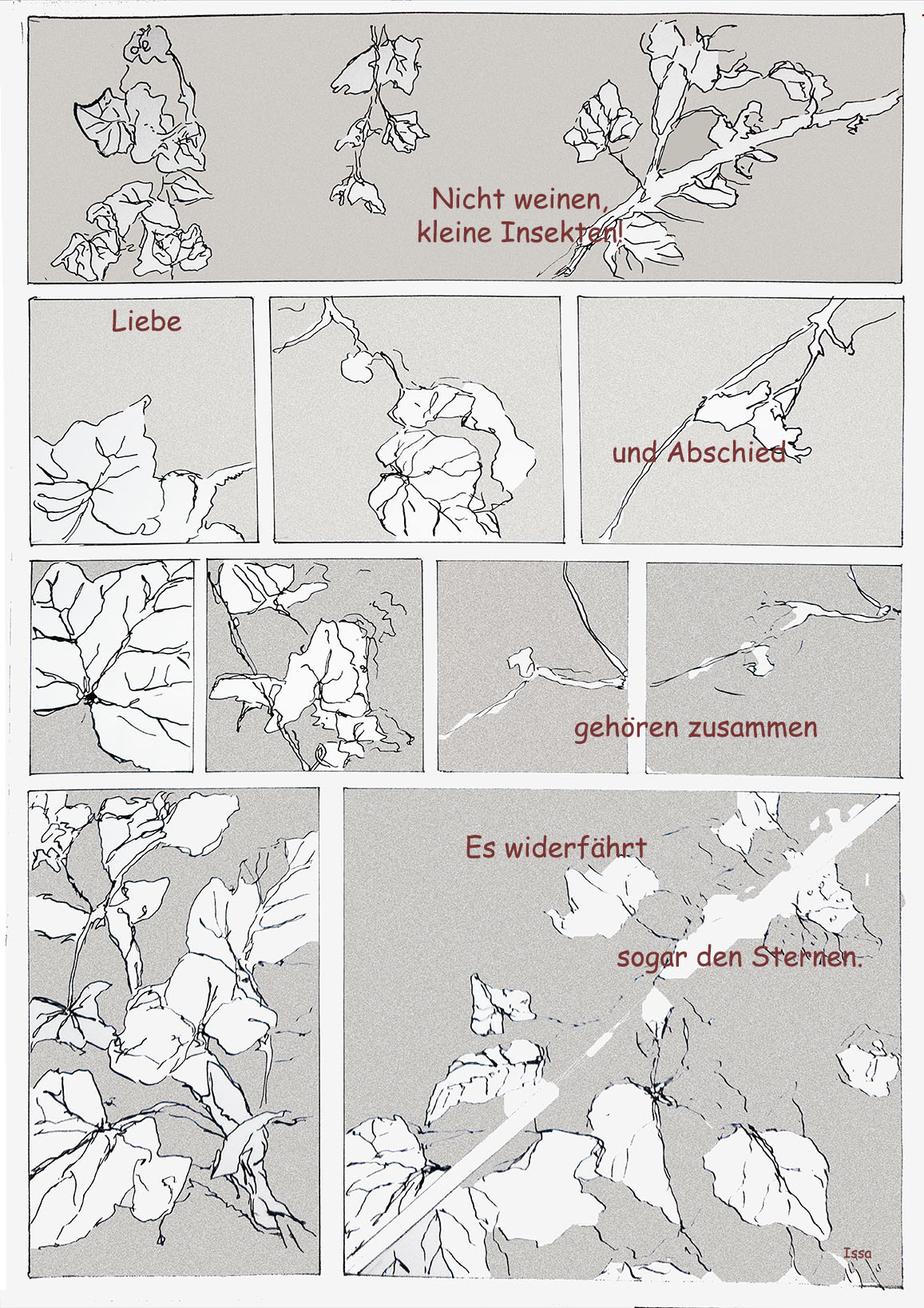 Nicht weinen, kleine Insekten!

Liebe

und Abschied

gehören zusammen

Es widerfährt

sogar den Sternen.

Issa