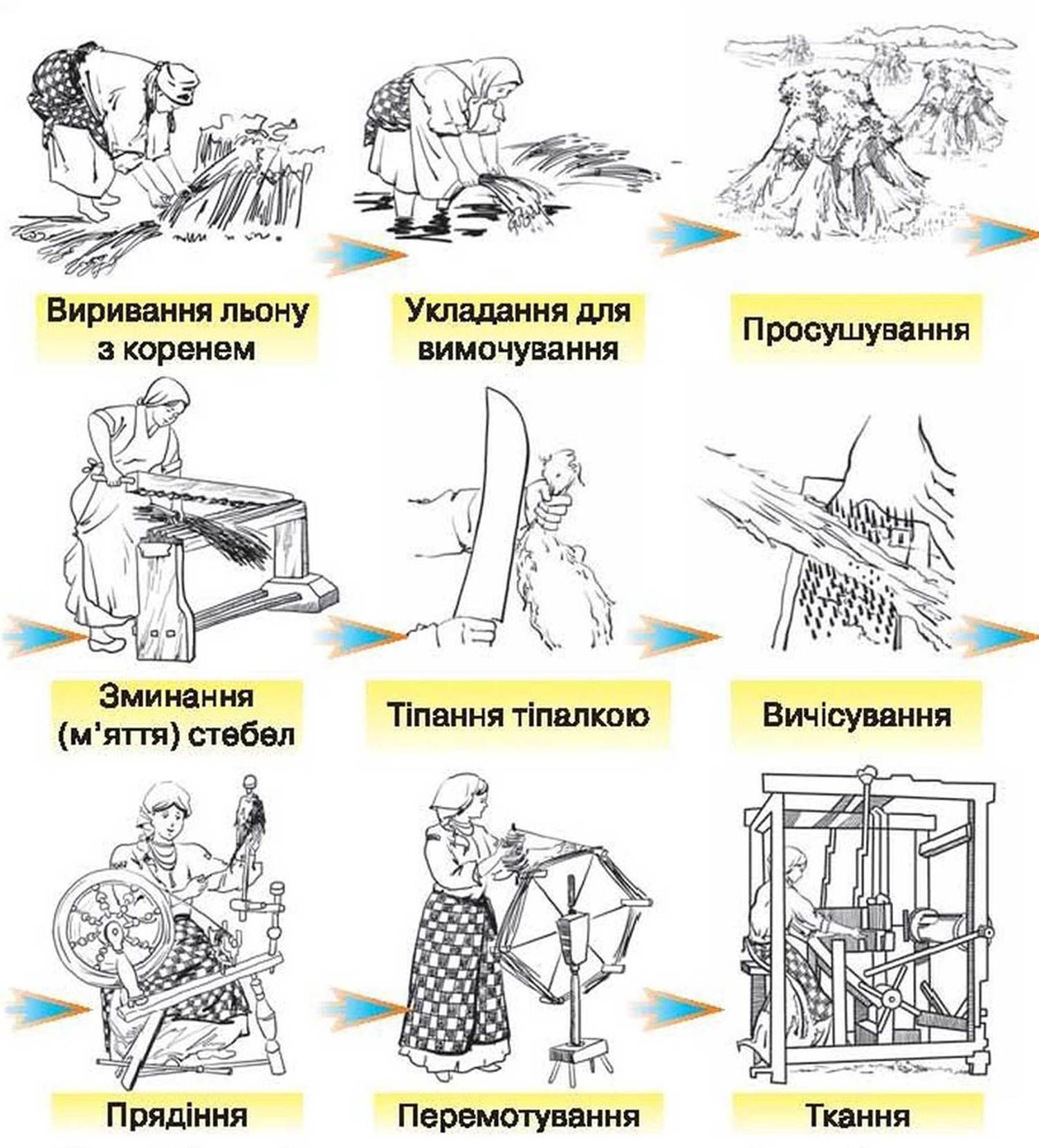 Виривання льону з коренем

Укладання для вимочування

Просушування

Зминання (м'яття) стебел

Тіпання тіпалкою

Вичісування

Прядіння

Перемотування

Ткання