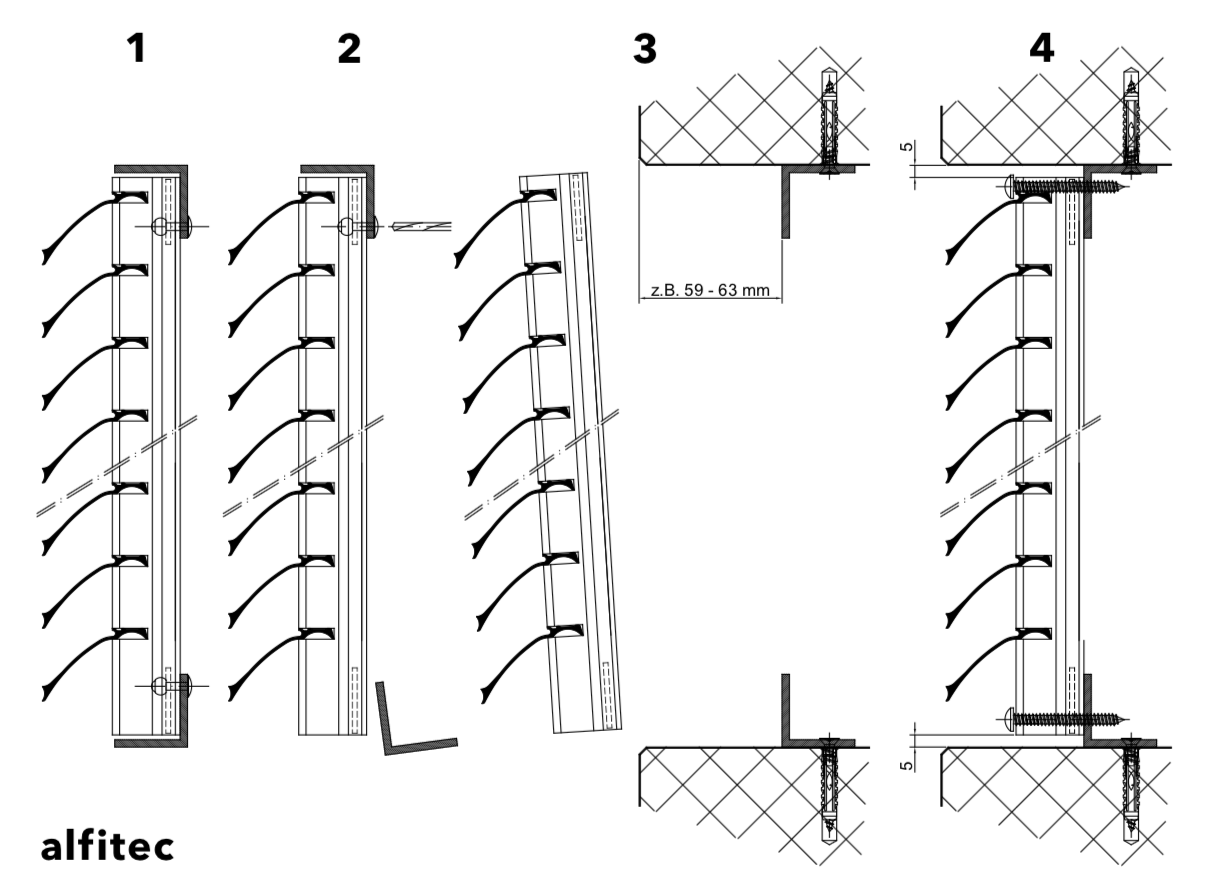 1

2

3

4

z.B. 59 - 63 mm

5

5

alfitec