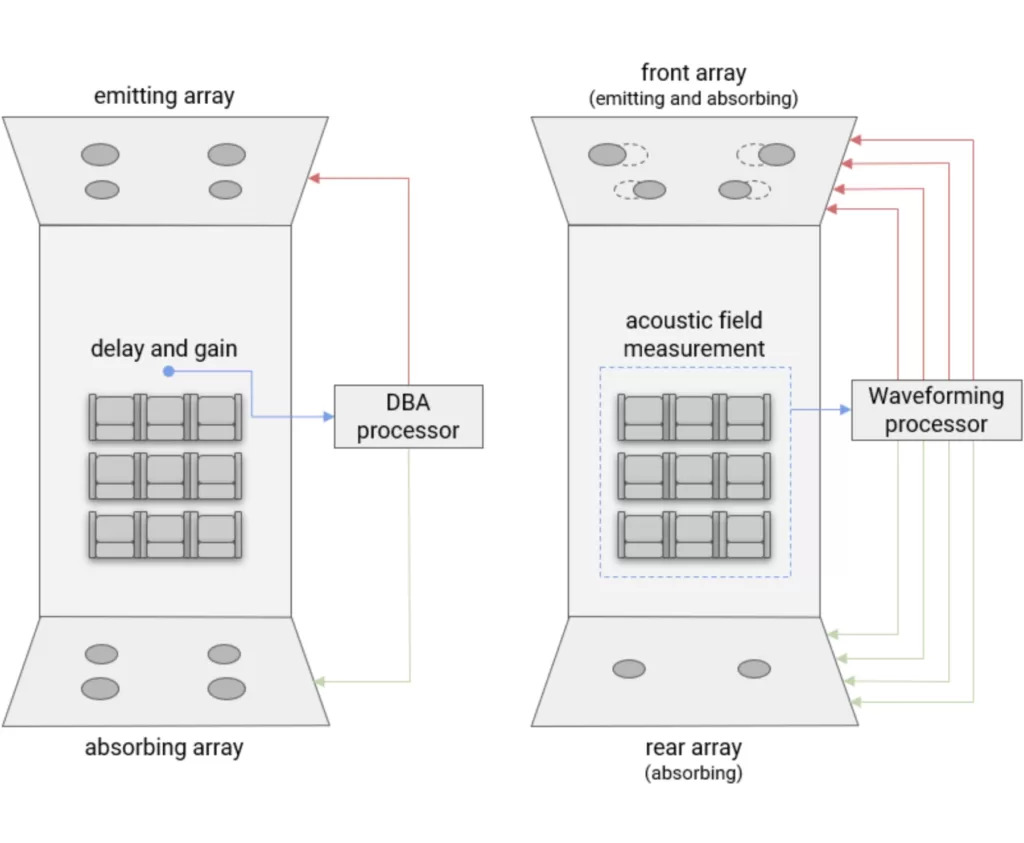 emitting array

delay and gain

DBA processor

absorbing array

front array
(emitting and absorbing)

acoustic field measurement

Waveforming processor

rear array
(absorbing)