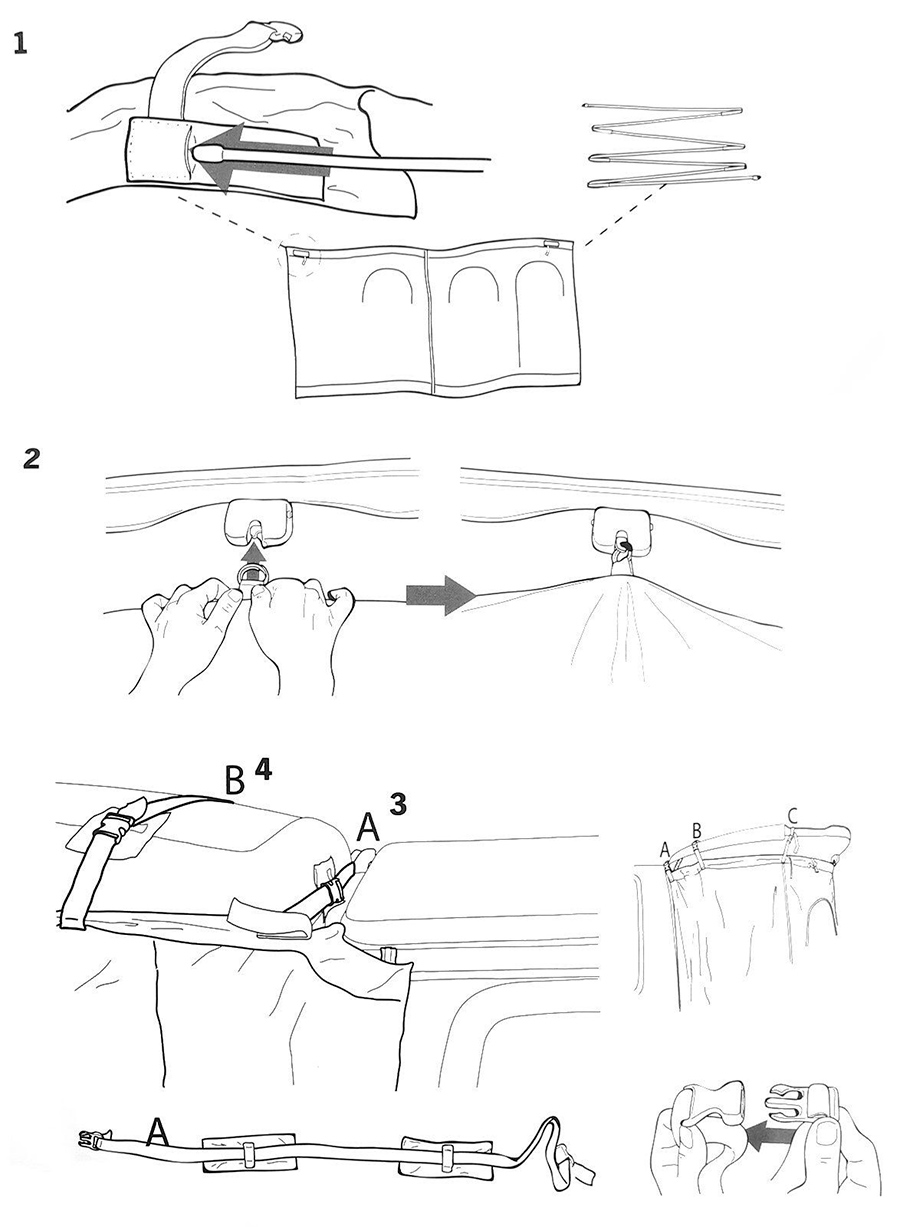 1

2

B 4

A 3

A B C

A