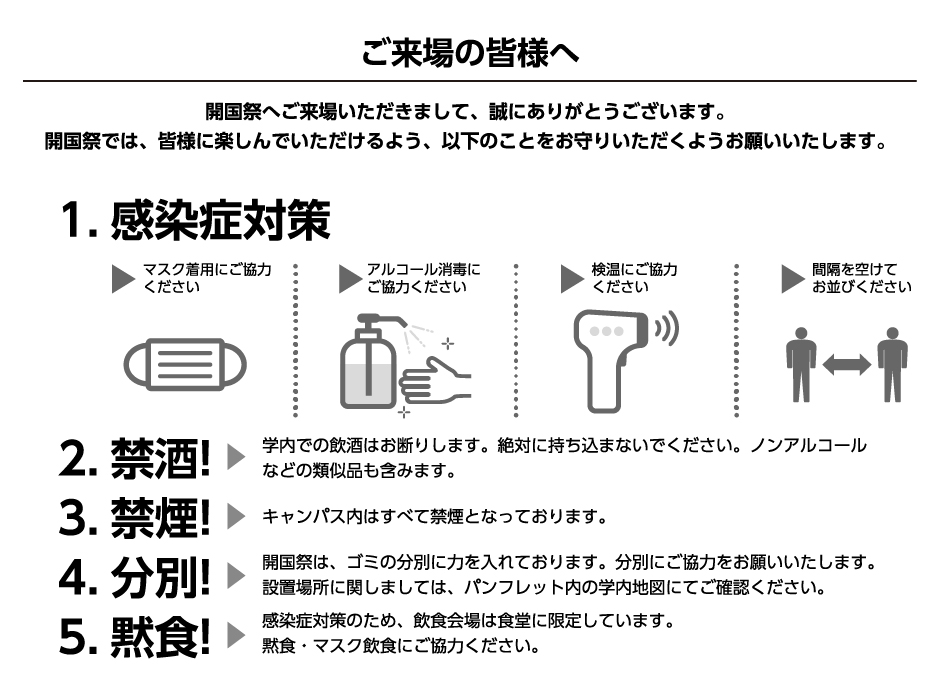 ご来場の皆様へ

開国祭へご来場いただきまして、誠にありがとうございます。
開国祭では、皆様に楽しんでいただけるよう、以下のことをお守りいただくようお願いいたします。

1. 感染症対策

マスク着用にご協力ください

アルコール消毒にご協力ください

検温にご協力ください

間隔を空けてお並びください

2. 禁酒! 学内での飲酒はお断りします。絶対に持ち込まないでください。ノンアルコールなどの類似品も含みます。

3. 禁煙! キャンパス内はすべて禁煙となっております。

4. 分別! 開国祭は、ゴミの分別に力を入れております。分別にご協力をお願いいたします。設置場所に関しましては、パンフレット内の学内地図にてご確認ください。

5. 黙食! 感染症対策のため、飲食会場は食堂に限定しています。黙食・マスク飲食にご協力ください。