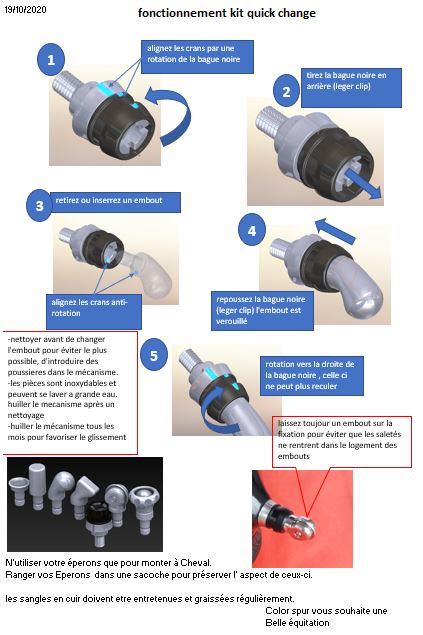 19/10/2020

fonctionnement kit quick change

1

alignez les crans par une rotation de la bague noire

2

tirez la bague noire en arrière (leger clip)

3

retirez ou inserrez un embout

alignez les crans anti-rotation

4

repoussez la bague noire (leger clip) l'embout est verouillé

-nettoyer avant de changer l'embout pour éviter le plus possible, d'introduire des poussieres dans le mécanisme.
-les pièces sont inoxydables et peuvent se laver a grande eau. huiller le mecanisme après un nettoyage
-huiller le mécanisme tous les mois pour favoriser le glissement

5

rotation vers la droite de la bague noire , celle ci ne peut plus reculer

laissez toujour un embout sur la fixation pour éviter que les saletés ne rentrent dans le logement des embouts

N'utiliser votre éperons que pour monter à Cheval.
Ranger vos Eperons dans une sacoche pour préserver l' aspect de ceux-ci.

les sangles en cuir doivent etre entretenues et graissées régulièrement.

Color spur vous souhaite une Belle équitation