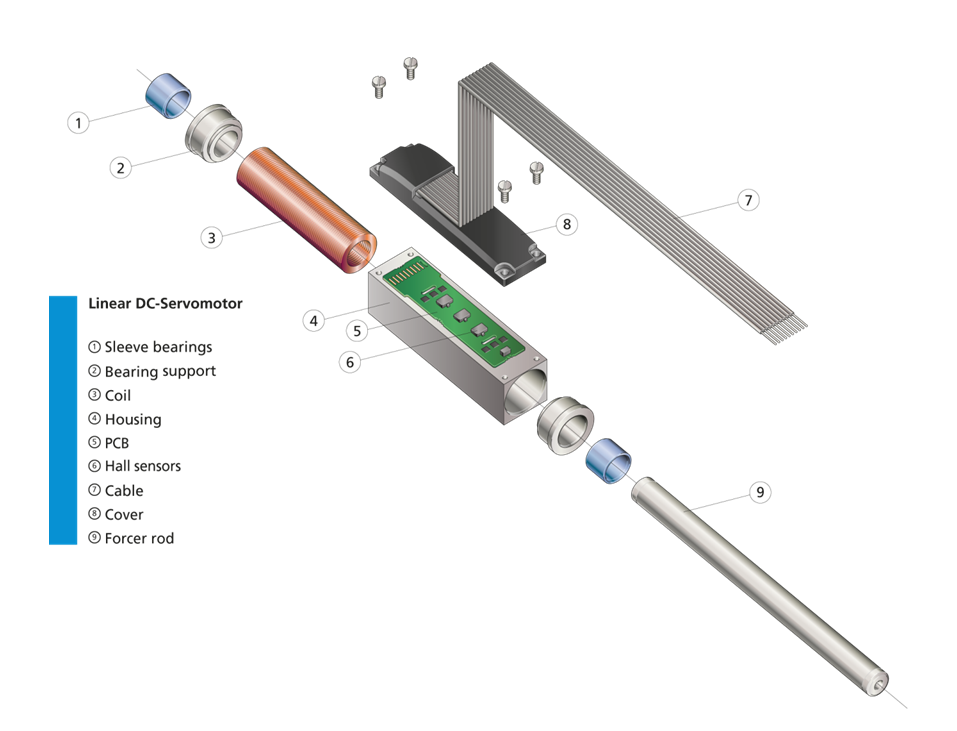 1
2
3
4
5
6
7
8
9

Linear DC-Servomotor

① Sleeve bearings
② Bearing support
③ Coil
④ Housing
⑤ PCB
⑥ Hall sensors
⑦ Cable
⑧ Cover
⑨ Forcer rod