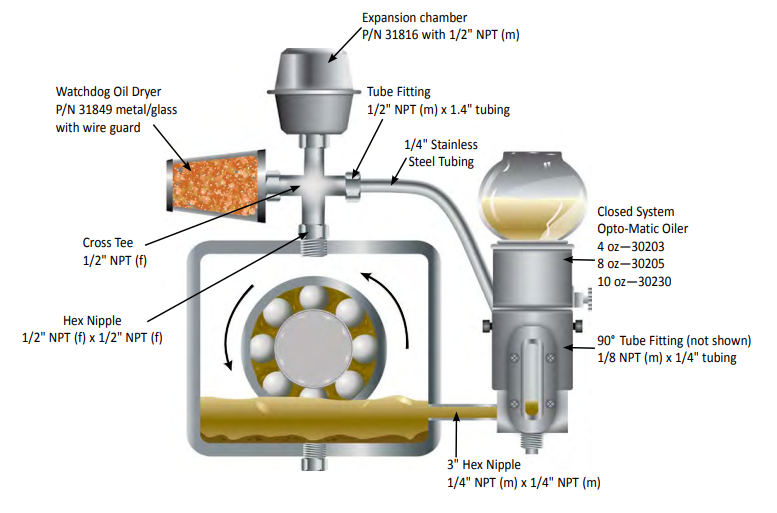 Expansion chamber
P/N 31816 with 1/2" NPT (m)

Watchdog Oil Dryer
P/N 31849 metal/glass
with wire guard

Tube Fitting
1/2" NPT (m) x 1.4" tubing

1/4" Stainless
Steel Tubing

Closed System
Opto-Matic Oiler
4 oz—30203
8 oz—30205
10 oz—30230

Cross Tee
1/2" NPT (f)

Hex Nipple
1/2" NPT (f) x 1/2" NPT (f)

90° Tube Fitting (not shown)
1/8 NPT (m) x 1/4" tubing

3" Hex Nipple
1/4" NPT (m) x 1/4" NPT (m)