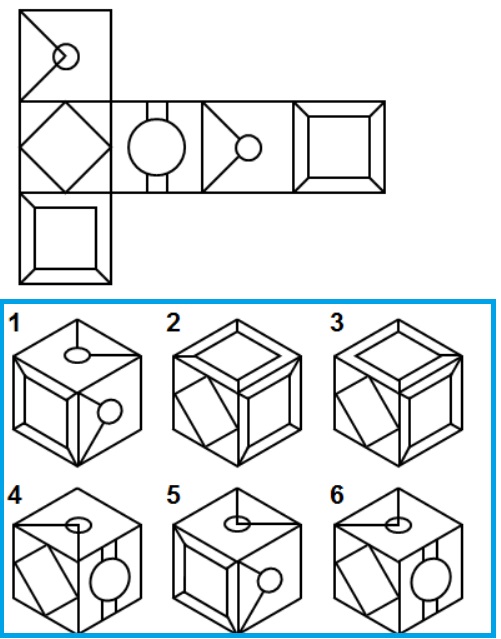 1

2

3

4

5

6