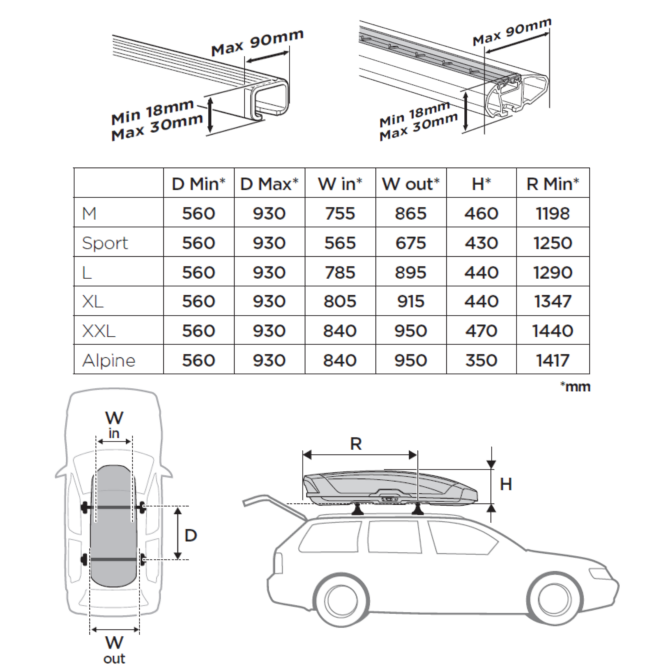 Max 90mm

Min 18mm
Max 30mm

Max 90mm

Min 18mm
Max 30mm

| | D Min* | D Max* | W in* | W out* | H* | R Min* |
|---|---|---|---|---|---|---|
| M | 560 | 930 | 755 | 865 | 460 | 1198 |
| Sport | 560 | 930 | 565 | 675 | 430 | 1250 |
| L | 560 | 930 | 785 | 895 | 440 | 1290 |
| XL | 560 | 930 | 805 | 915 | 440 | 1347 |
| XXL | 560 | 930 | 840 | 950 | 470 | 1440 |
| Alpine | 560 | 930 | 840 | 950 | 350 | 1417 |

*mm

W in

D

W out

R

H