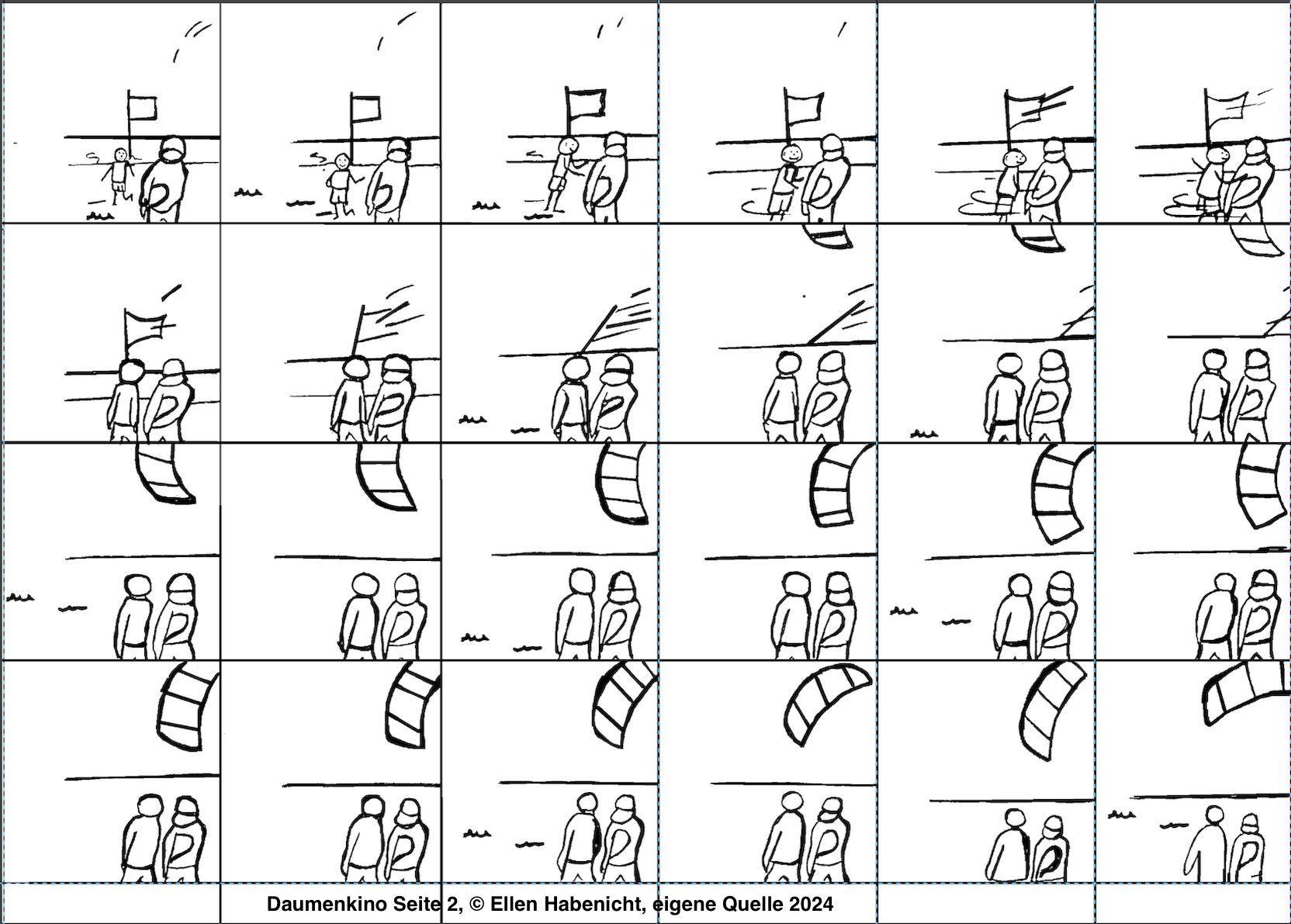 Daumenkino Seite 2, © Ellen Habenicht, eigene Quelle 2024