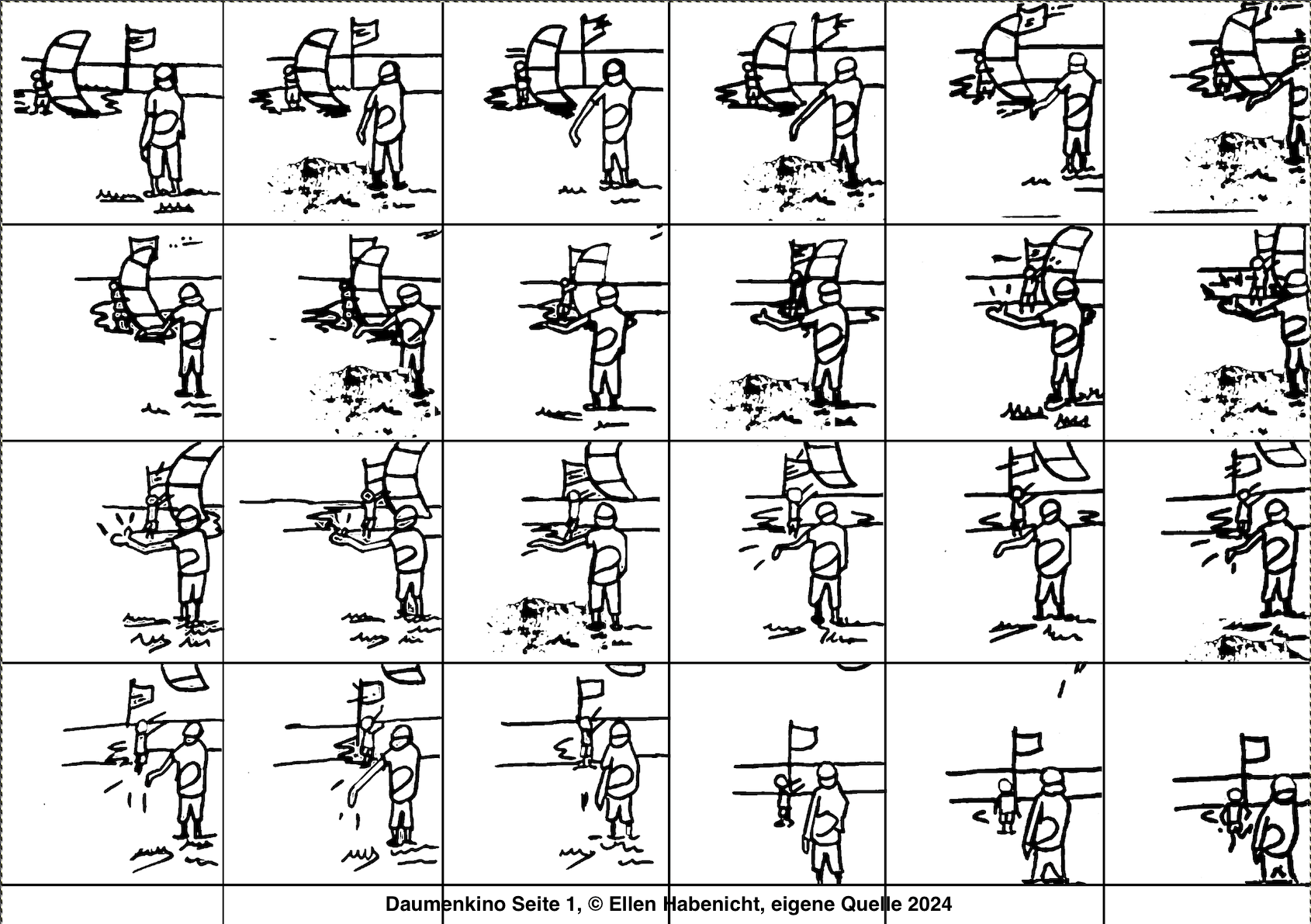 Daumenkino Seite 1, © Ellen Habenicht, eigene Quelle 2024