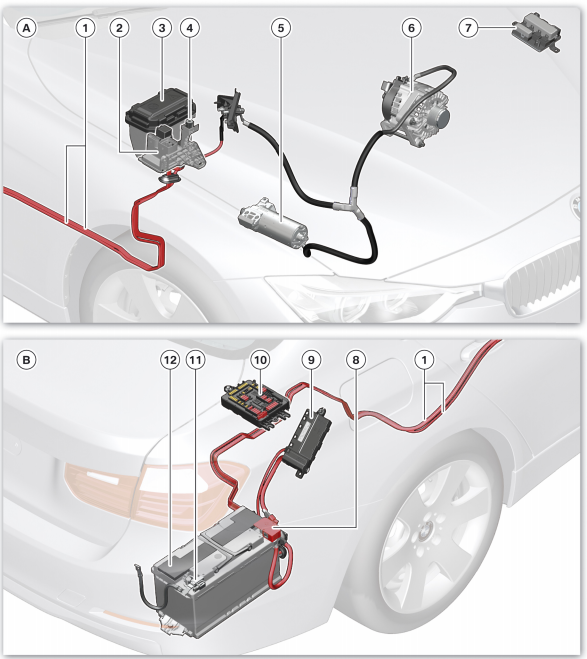 A
1
2
3
4
5
6
7

B
12
11
10
9
8
1