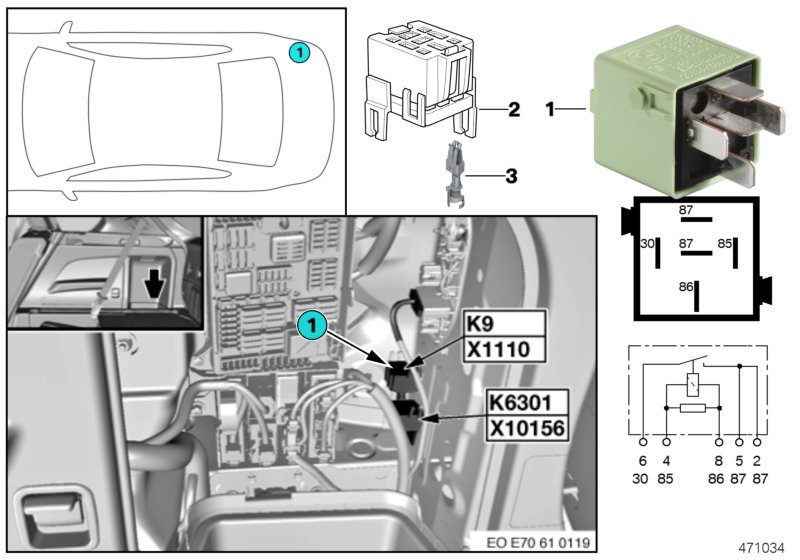 1

2

1

3

87

30

87

85

86

1

K9

X1110

K6301

X10156

6 4 8 5 2

30 85 86 87 87

EO E70 61 0119

471034