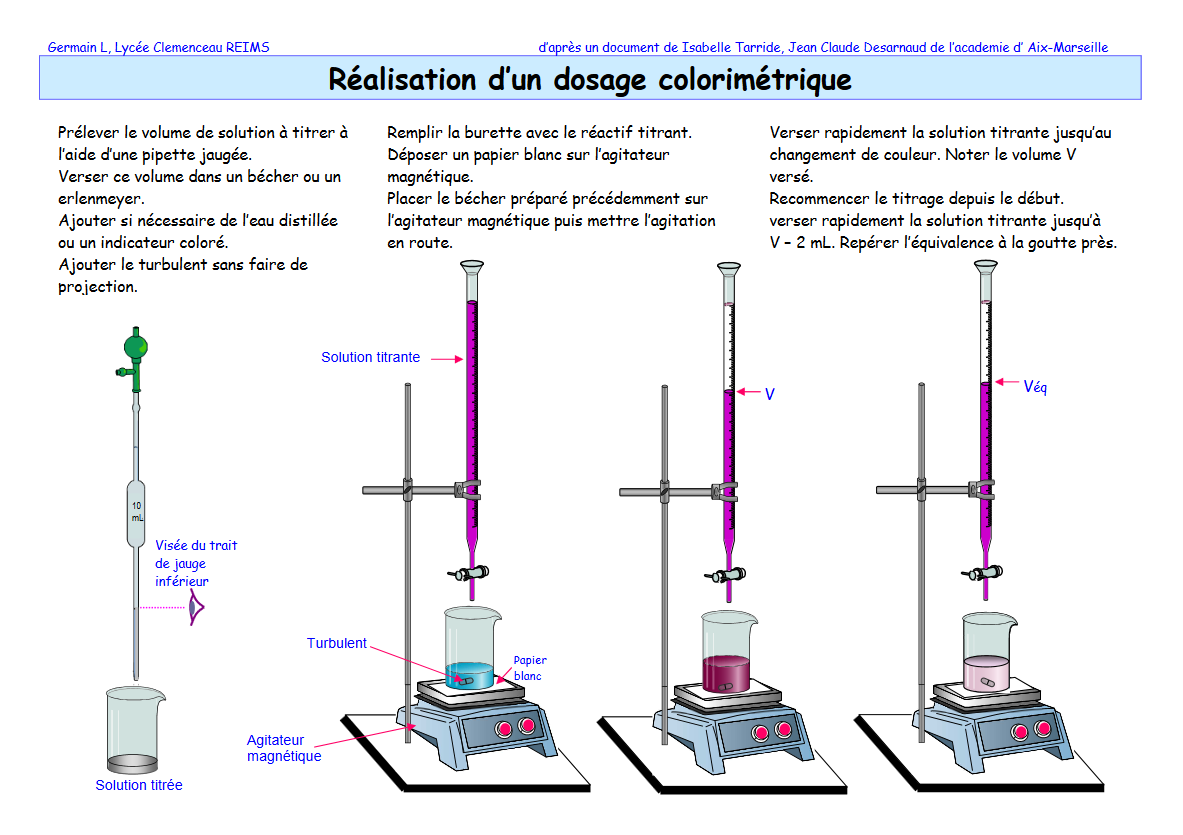 Germain L, Lycée Clemenceau REIMS

d'après un document de Isabelle Tarride, Jean Claude Desarnaud de l'academie d' Aix-Marseille

Réalisation d'un dosage colorimétrique

Prélever le volume de solution à titrer à l'aide d'une pipette jaugée.
Verser ce volume dans un bécher ou un erlenmeyer.
Ajouter si nécessaire de l'eau distillée ou un indicateur coloré.
Ajouter le turbulent sans faire de projection.

Remplir la burette avec le réactif titrant.
Déposer un papier blanc sur l'agitateur magnétique.
Placer le bécher préparé précédemment sur l'agitateur magnétique puis mettre l'agitation en route.

Verser rapidement la solution titrante jusqu'au changement de couleur. Noter le volume V versé.
Recommencer le titrage depuis le début.
verser rapidement la solution titrante jusqu'à V – 2 mL. Repérer l'équivalence à la goutte près.

10 mL

Visée du trait de jauge inférieur

Solution titrée

Solution titrante

Turbulent

Papier blanc

Agitateur magnétique

V

Véq