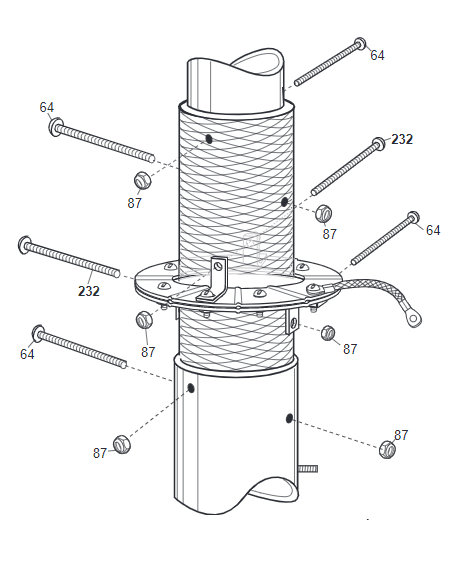 64
64
232
87
87
64
232
87
87
64
87
87