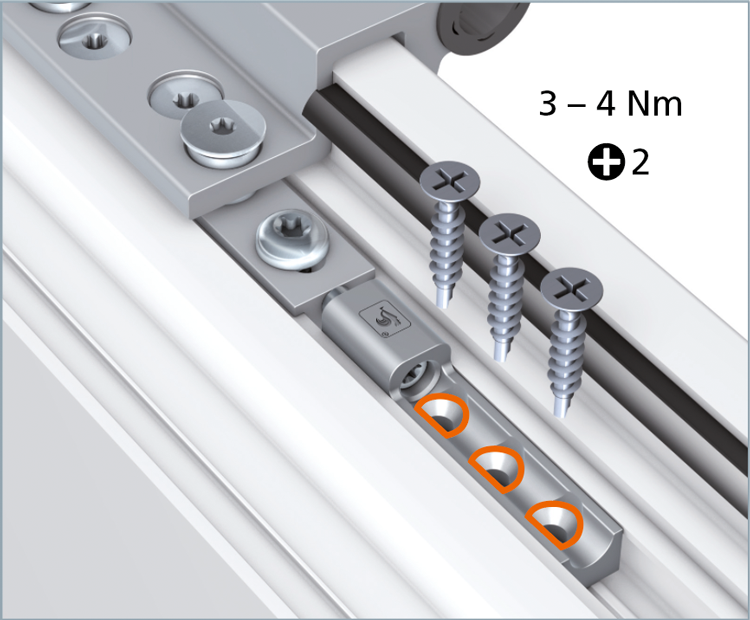 3 – 4 Nm

2