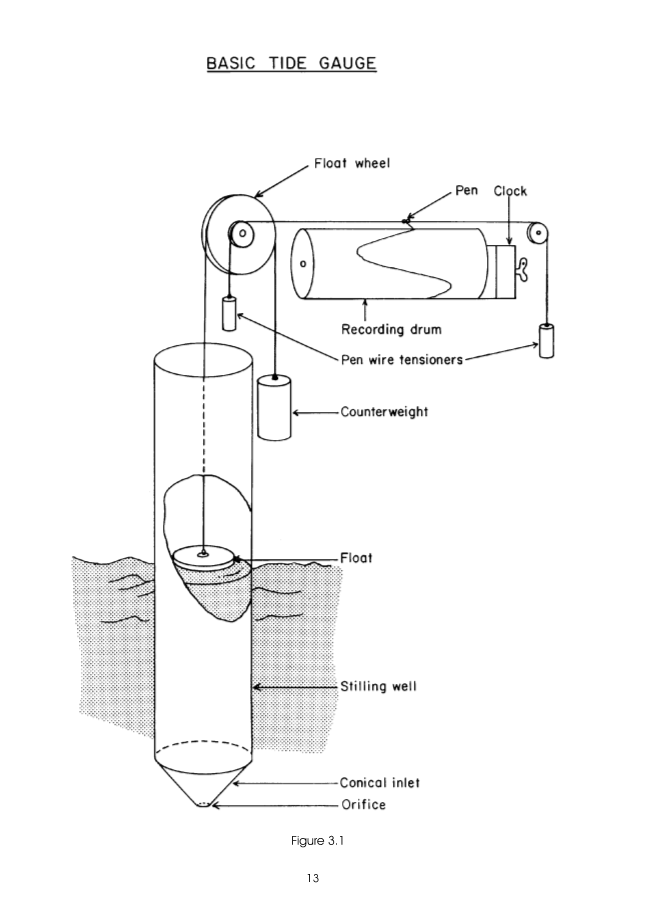 BASIC TIDE GAUGE

Float wheel

Pen

Clock

Recording drum

Pen wire tensioners

Counterweight

Float

Stilling well

Conical inlet

Orifice

Figure 3.1

13