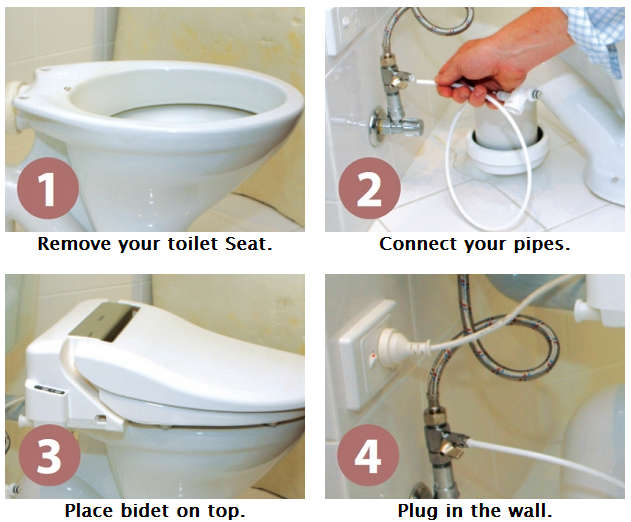 1
Remove your toilet Seat.

2
Connect your pipes.

3
Place bidet on top.

4
Plug in the wall.