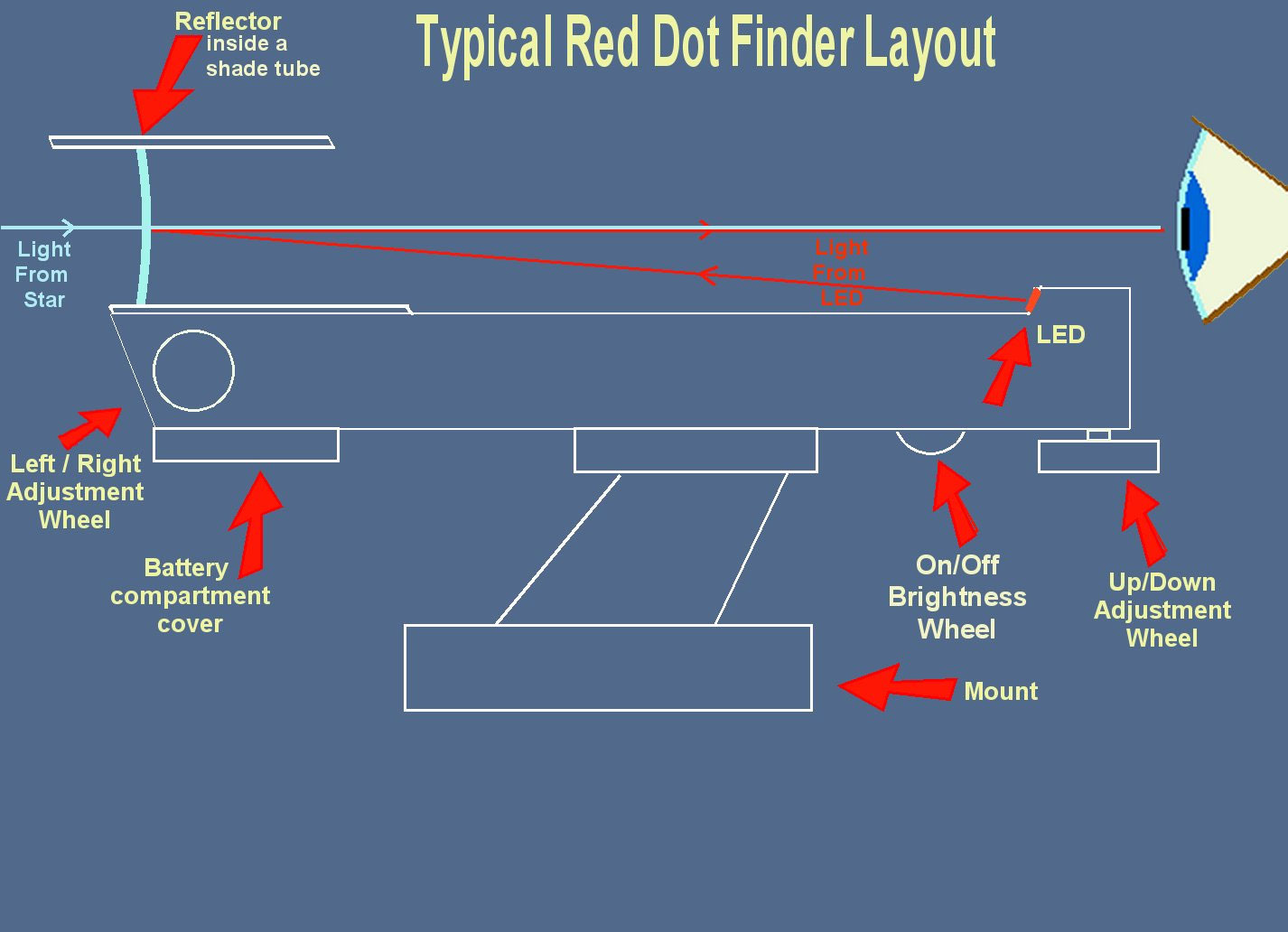 Typical Red Dot Finder Layout

Reflector inside a shade tube

Light From Star

Light From LED

LED

Left / Right Adjustment Wheel

Battery compartment cover

On/Off Brightness Wheel

Up/Down Adjustment Wheel

Mount