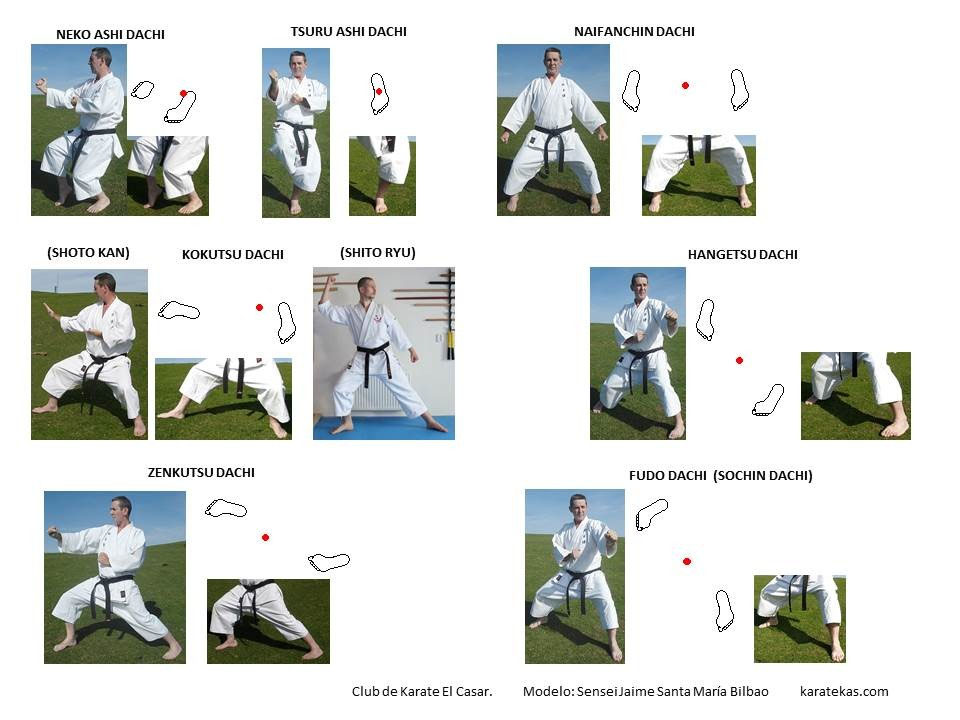 NEKO ASHI DACHI

TSURU ASHI DACHI

NAIFANCHIN DACHI

(SHOTO KAN)

KOKUTSU DACHI

(SHITO RYU)

HANGETSU DACHI

ZENKUTSU DACHI

FUDO DACHI (SOCHIN DACHI)

Club de Karate El Casar. Modelo: Sensei Jaime Santa María Bilbao karatekas.com