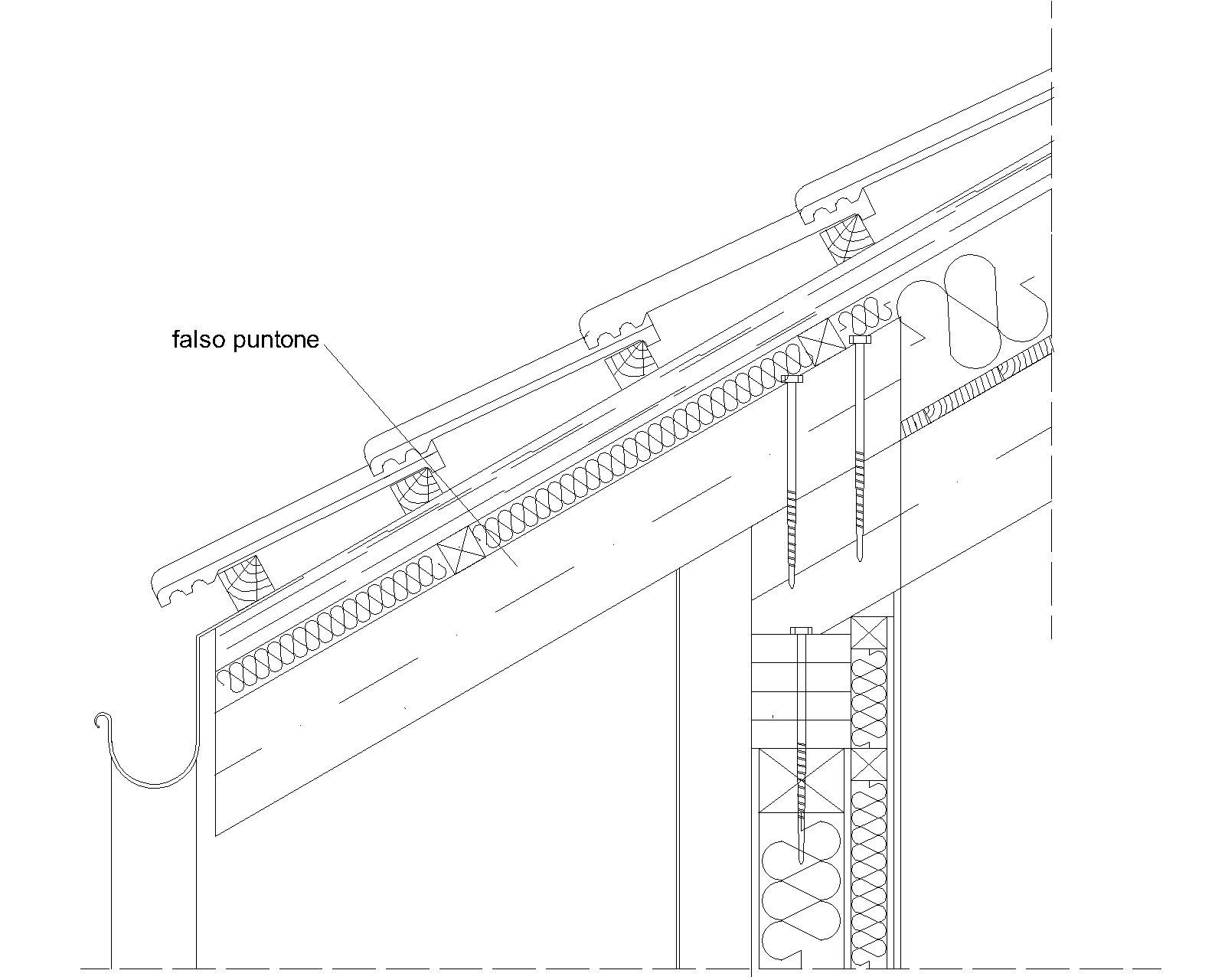 falso puntone