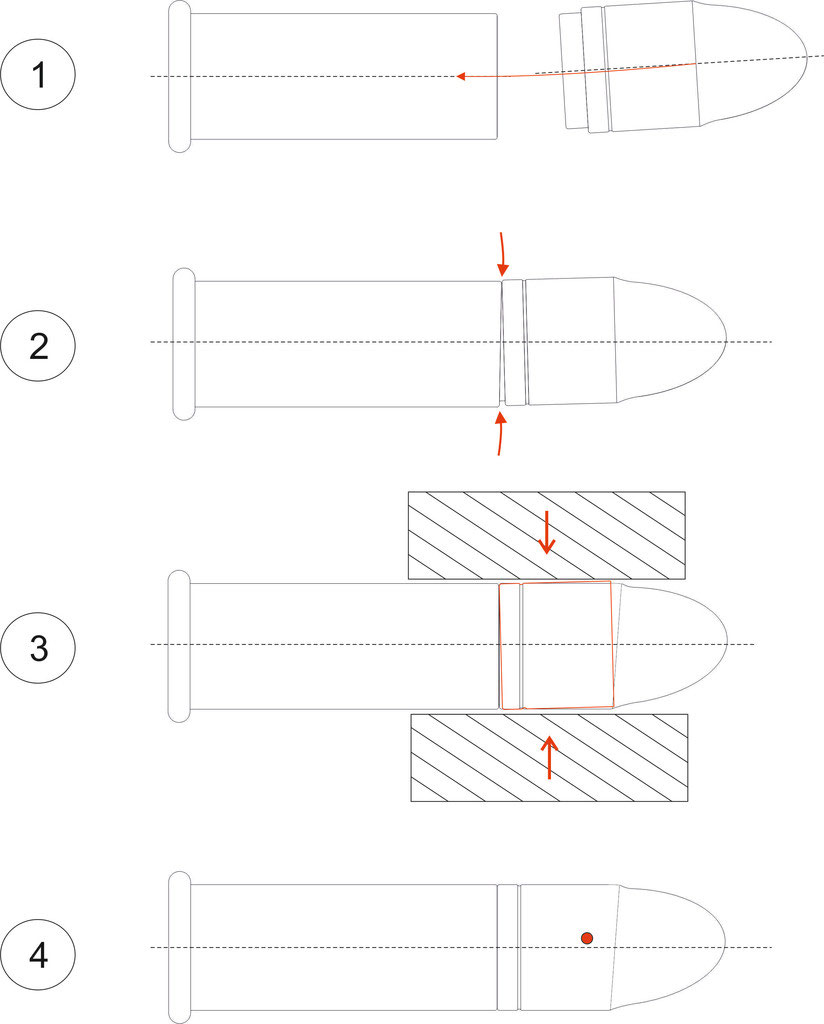 1

2

3

4