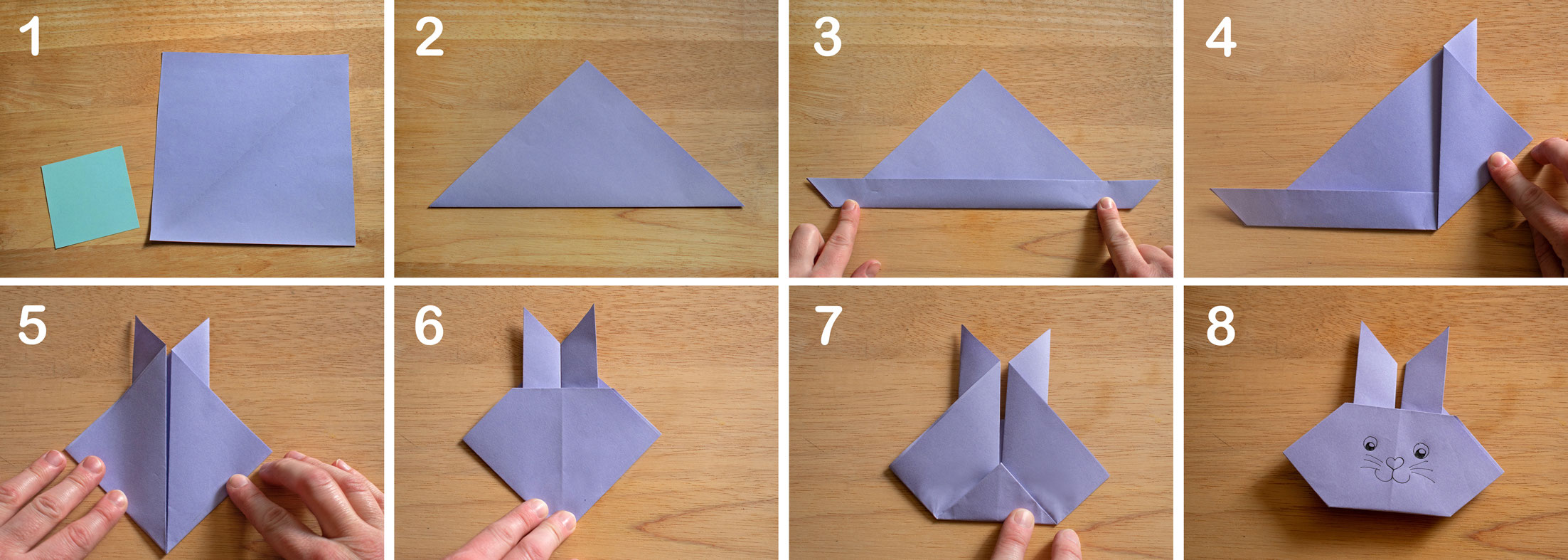 1

2

3

4

5

6

7

8