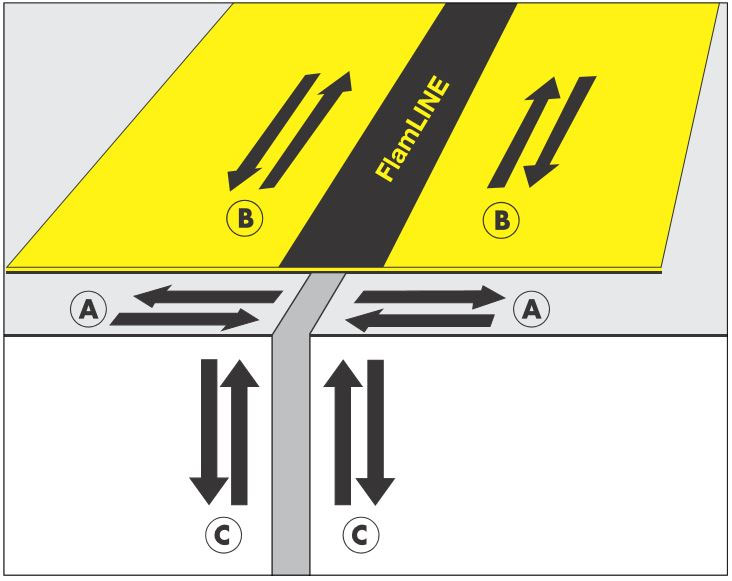 FlamLINE

B

B

A

A

C

C