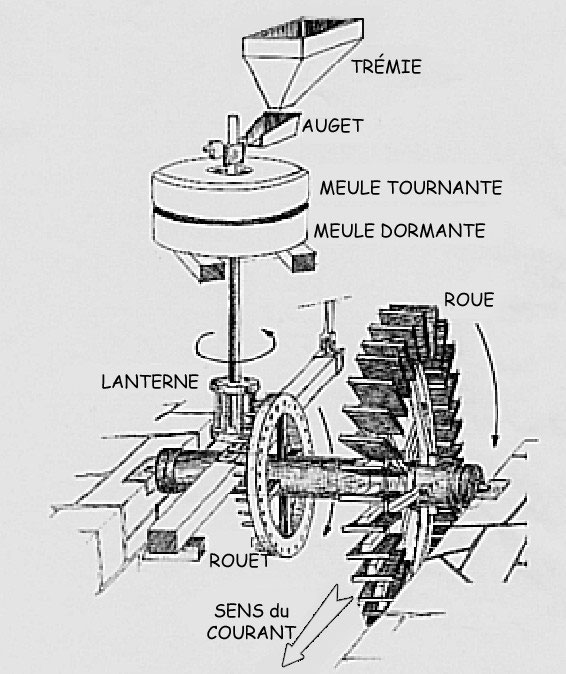 TRÉMIE

AUGET

MEULE TOURNANTE

MEULE DORMANTE

ROUE

LANTERNE

ROUET

SENS du COURANT