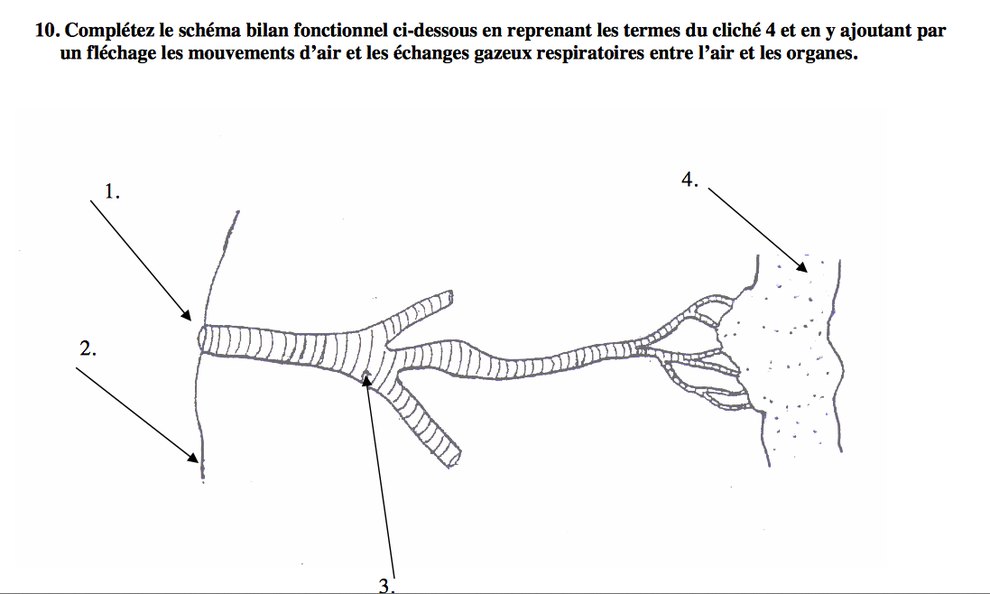 10. Complétez le schéma bilan fonctionnel ci-dessous en reprenant les termes du cliché 4 et en y ajoutant par un fléchage les mouvements d'air et les échanges gazeux respiratoires entre l'air et les organes.

1.

2.

3.

4.