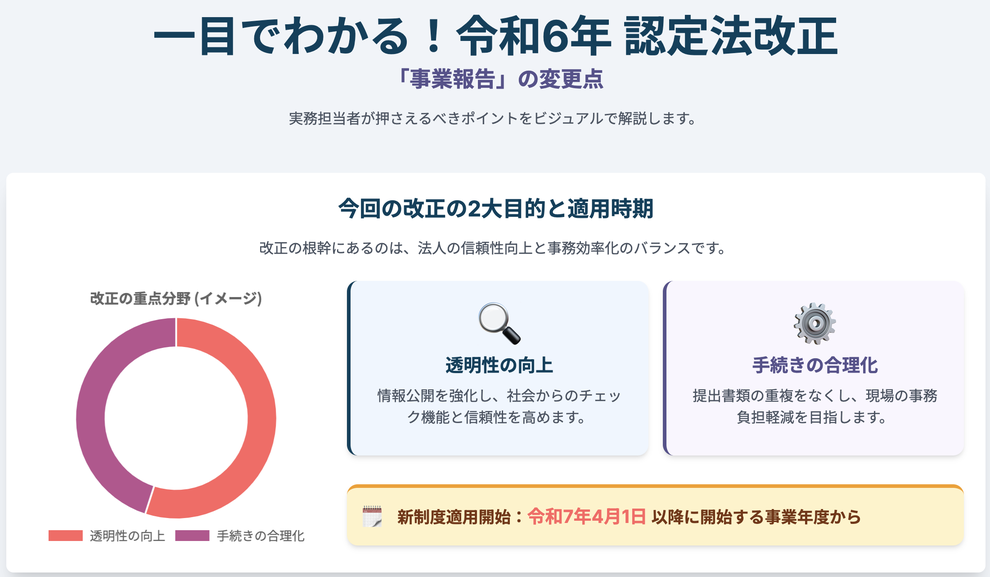 一目でわかる！令和6年 認定法改正

「事業報告」の変更点

実務担当者が押さえるべきポイントをビジュアルで解説します。

今回の改正の2大目的と適用時期

改正の根幹にあるのは、法人の信頼性向上と事務効率化のバランスです。

改正の重点分野 (イメージ)

透明性の向上 手続きの合理化

透明性の向上

情報公開を強化し、社会からのチェック機能と信頼性を高めます。

手続きの合理化

提出書類の重複をなくし、現場の事務負担軽減を目指します。

新制度適用開始：令和7年4月1日 以降に開始する事業年度から