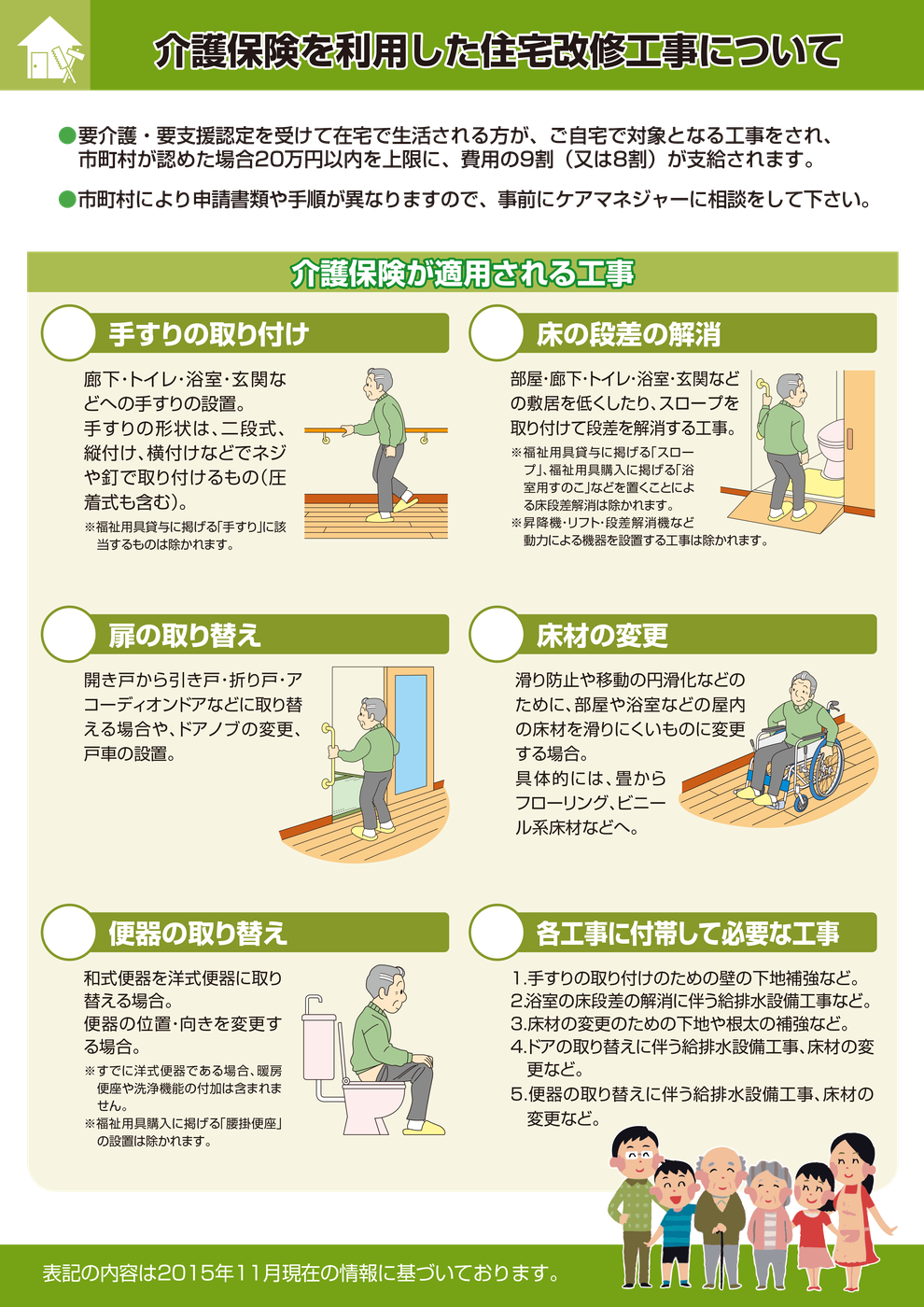 介護保険を利用した住宅改修工事について

●要介護・要支援認定を受けて在宅で生活される方が、ご自宅で対象となる工事をされ、市町村が認めた場合20万円以内を上限に、費用の9割（又は8割）が支給されます。

●市町村により申請書類や手順が異なりますので、事前にケアマネジャーに相談をして下さい。

介護保険が適用される工事

手すりの取り付け

廊下・トイレ・浴室・玄関などへの手すりの設置。
手すりの形状は、二段式、縦付け、横付けなどでネジや釘で取り付けるもの（圧着式も含む）。

※福祉用具貸与に掲げる「手すり」に該当するものは除かれます。

床の段差の解消

部屋・廊下・トイレ・浴室・玄関などの敷居を低くしたり、スロープを取り付けて段差を解消する工事。

※福祉用具貸与に掲げる「スロープ」、福祉用具購入に掲げる「浴室用すのこ」などを置くことによる床段差解消は除かれます。
※昇降機・リフト・段差解消機など動力による機器を設置する工事は除かれます。

扉の取り替え

開き戸から引き戸・折り戸・アコーディオンドアなどに取り替える場合や、ドアノブの変更、戸車の設置。

床材の変更

滑り防止や移動の円滑化などのために、部屋や浴室などの屋内の床材を滑りにくいものに変更する場合。
具体的には、畳からフローリング、ビニール系床材などへ。

便器の取り替え

和式便器を洋式便器に取り替える場合。
便器の位置・向きを変更する場合。

※すでに洋式便器である場合、暖房便座や洗浄機能の付加は含まれません。
※福祉用具購入に掲げる「腰掛便座」の設置は除かれます。

各工事に付帯して必要な工事

1.手すりの取り付けのための壁の下地補強など。
2.浴室の床段差の解消に伴う給排水設備工事など。
3.床材の変更のための下地や根太の補強など。
4.ドアの取り替えに伴う給排水設備工事、床材の変更など。
5.便器の取り替えに伴う給排水設備工事、床材の変更など。

表記の内容は2015年11月現在の情報に基づいております。