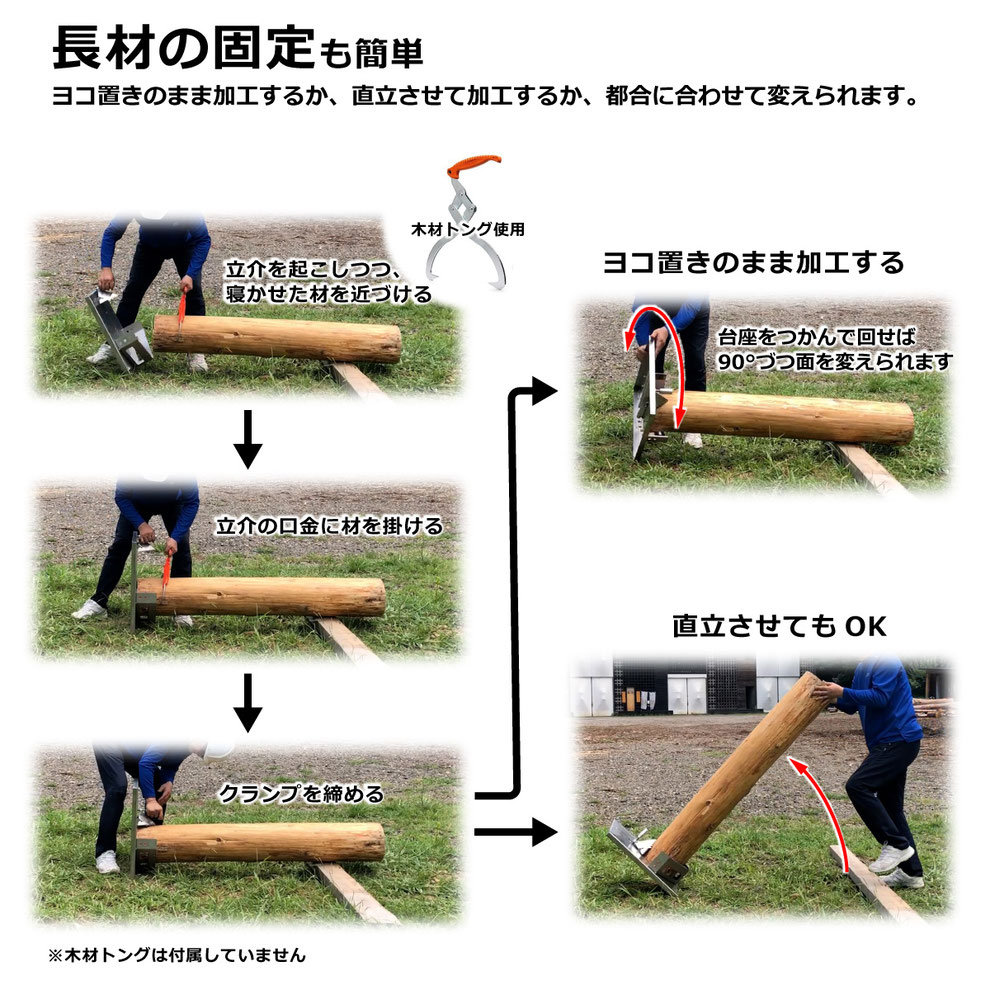 長材の固定も簡単
ヨコ置きのまま加工するか、直立させて加工するか、都合に合わせて変えられます。

木材トング使用

立介を起こしつつ、寝かせた材を近づける

立介の口金に材を掛ける

クランプを締める

ヨコ置きのまま加工する

台座をつかんで回せば90°づつ面を変えられます

直立させても OK

※木材トングは付属していません