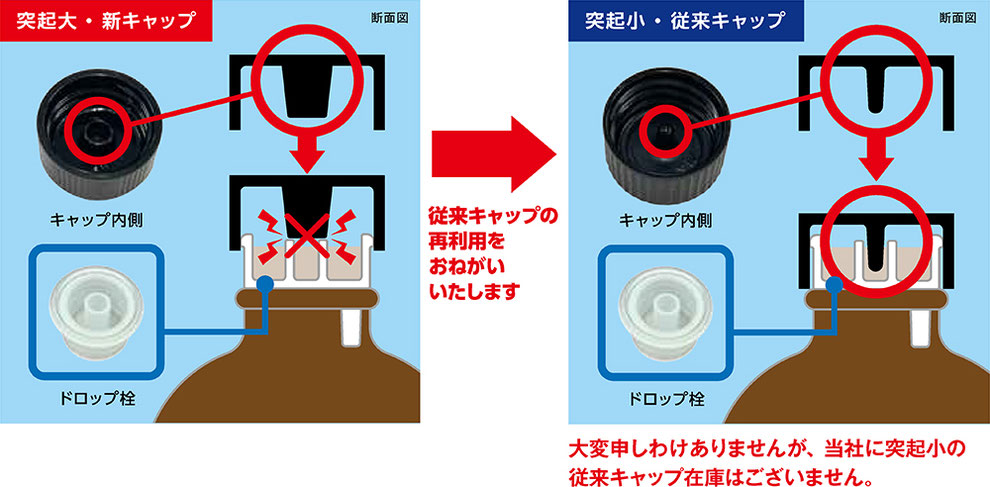 突起大・新キャップ

断面図

キャップ内側

ドロップ栓

従来キャップの再利用をおねがいいたします

突起小・従来キャップ

断面図

キャップ内側

ドロップ栓

大変申しわけありませんが、当社に突起小の従来キャップ在庫はございません。