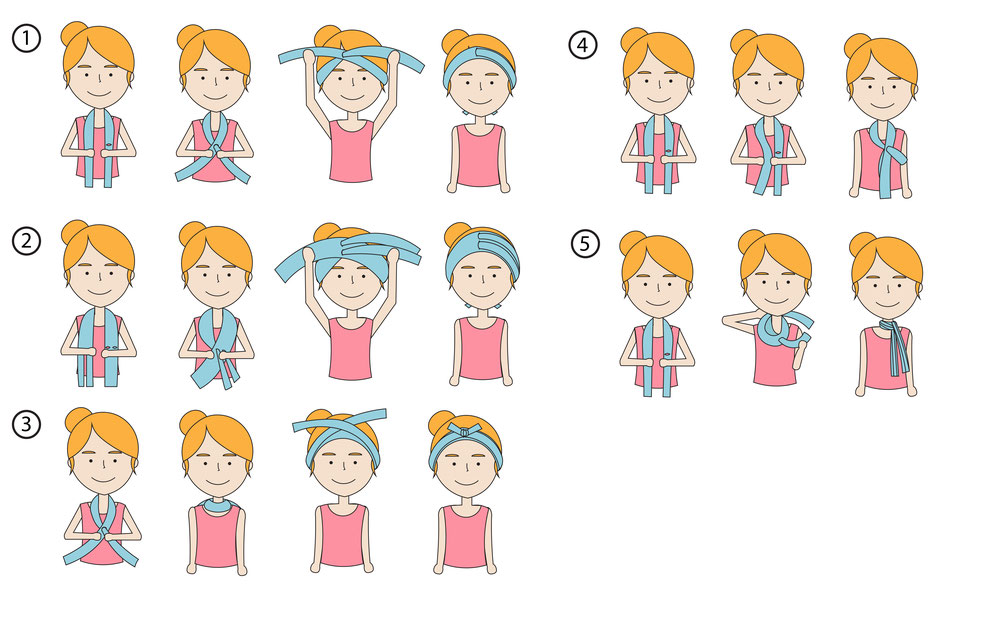 ①
②
③
④
⑤