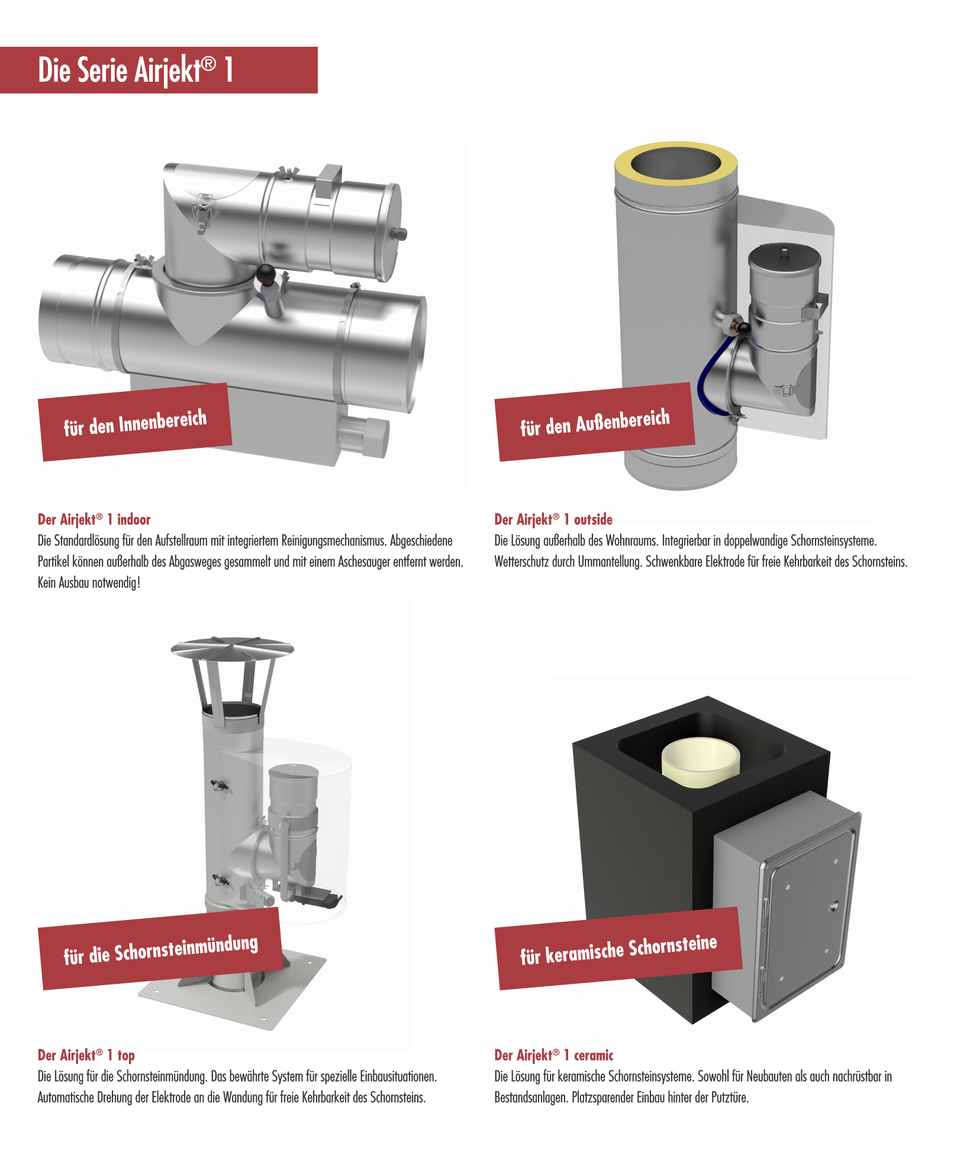 Die Serie Airjekt® 1

für den Innenbereich

Der Airjekt® 1 indoor
Die Standardlösung für den Aufstellraum mit integriertem Reinigungsmechanismus. Abgeschiedene Partikel können außerhalb des Abgasweges gesammelt und mit einem Aschesauger entfernt werden. Kein Ausbau notwendig!

für den Außenbereich

Der Airjekt® 1 outside
Die Lösung außerhalb des Wohnraums. Integrierbar in doppelwandige Schornsteinsysteme. Wetterschutz durch Ummantellung. Schwenkbare Elektrode für freie Kehrbarkeit des Schornsteins.

für die Schornsteinmündung

Der Airjekt® 1 top
Die Lösung für die Schornsteinmündung. Das bewährte System für spezielle Einbausituationen. Automatische Drehung der Elektrode an die Wandung für freie Kehrbarkeit des Schornsteins.

für keramische Schornsteine

Der Airjekt® 1 ceramic
Die Lösung für keramische Schornsteinsysteme. Sowohl für Neubauten als auch nachrüstbar in Bestandsanlagen. Platzsparender Einbau hinter der Putztüre.