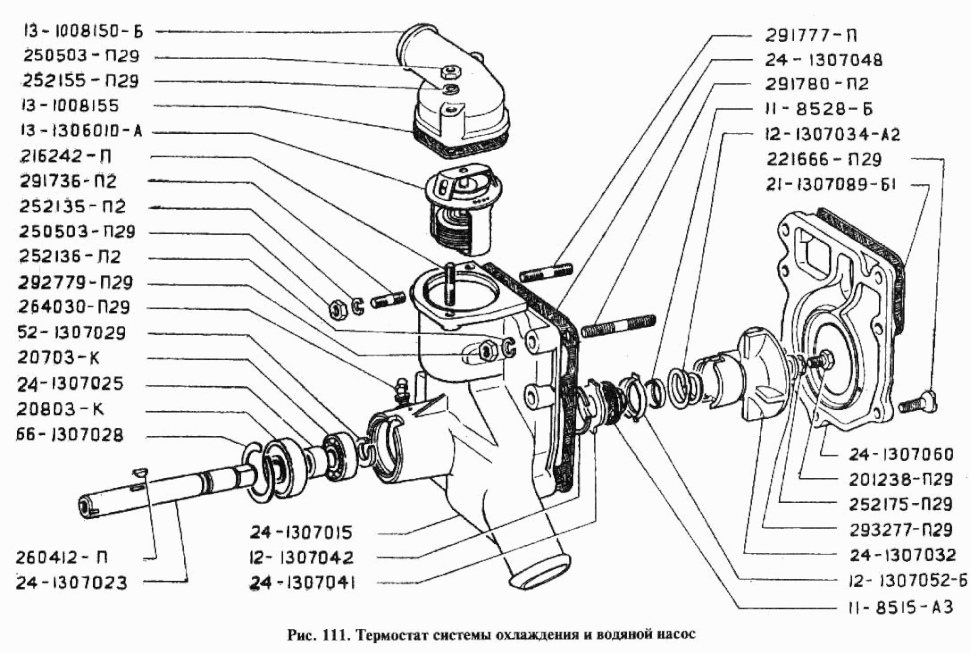 13-1008150-Б
250503-П29
252155-П29
13-1008155
13-1306010-А
216242-П
291736-П2
252135-П2
250503-П29
252136-П2
292779-П29
264030-П29
52-1307029
20703-К
24-1307025
20803-К
66-1307028
260412-П
24-1307023

24-1307015
12-1307042
24-1307041

291777-П
24-1307048
291780-П2
11-8528-Б
12-1307034-А2
221666-П29
21-1307089-Б1

24-1307060
201238-П29
252175-П29
293277-П29
24-1307032
12-1307052-Б
11-8515-А3

Рис. 111. Термостат системы охлаждения и водяной насос