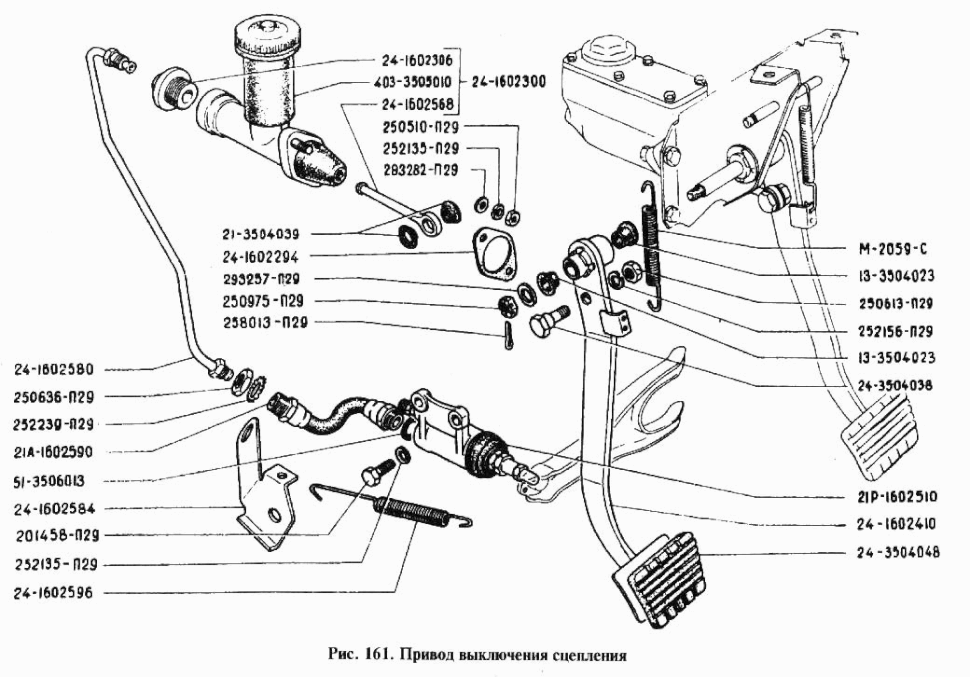 24-1602306
403-3505010
24-1602300
24-1602568
250510-П29
252135-П29
283282-П29
21-3504039
24-1602294
293257-П29
250975-П29
258013-П29
24-1602580
250636-П29
252239-П29
21А-1602590
51-3506013
24-1602584
201458-П29
252135-П29
24-1602596
М-2059-С
13-3504023
250613-П29
252156-П29
13-3504023
24-3504038
21Р-1602510
24-1602410
24-3504048

Рис. 161. Привод выключения сцепления