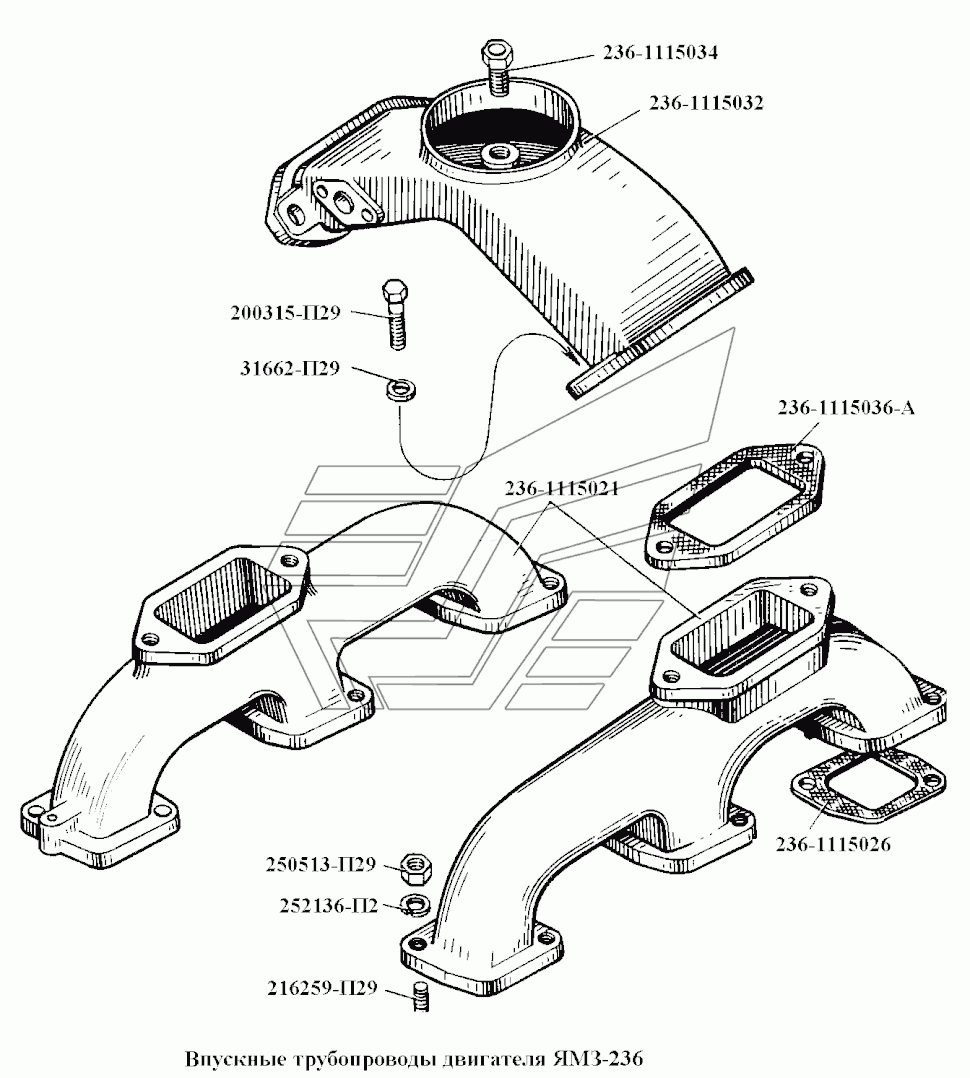 236-1115034
236-1115032
200315-П29
31662-П29
236-1115036-А
236-1115021
236-1115026
250513-П29
252136-П2
216259-П29

Впускные трубопроводы двигателя ЯМЗ-236