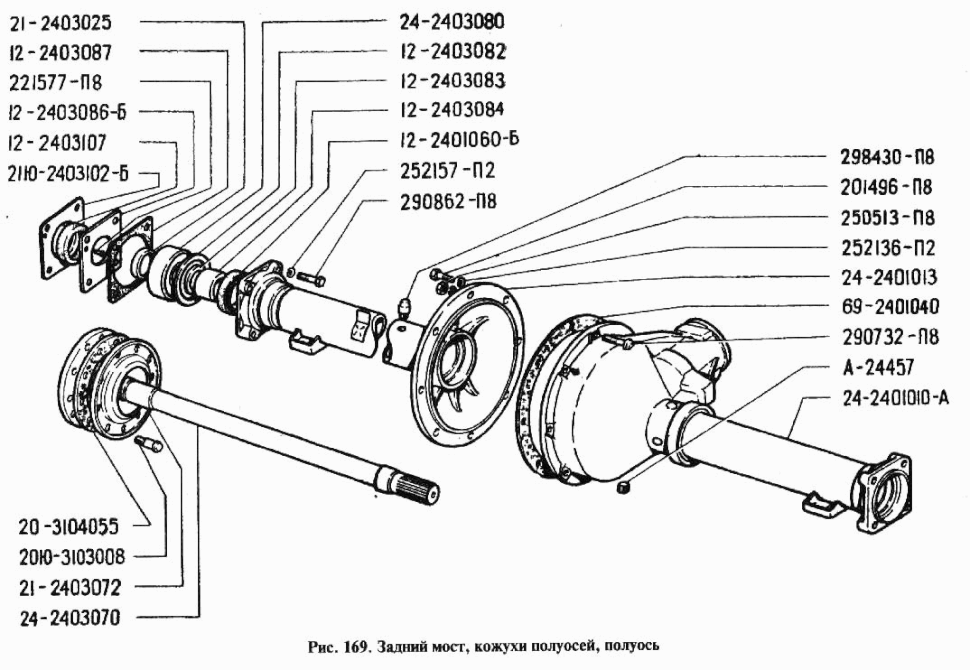 21-2403025
12-2403087
221577-П8
12-2403086-Б
12-2403107
21Ю-2403102-Б
24-2403080
12-2403082
12-2403083
12-2403084
12-2401060-Б
252157-П2
290862-П8
298430-П8
201496-П8
250513-П8
252136-П2
24-2401013
69-2401040
290732-П8
А-24457
24-2401010-А
20-3104055
20Ю-3103008
21-2403072
24-2403070

Рис. 169. Задний мост, кожухи полуосей, полуось