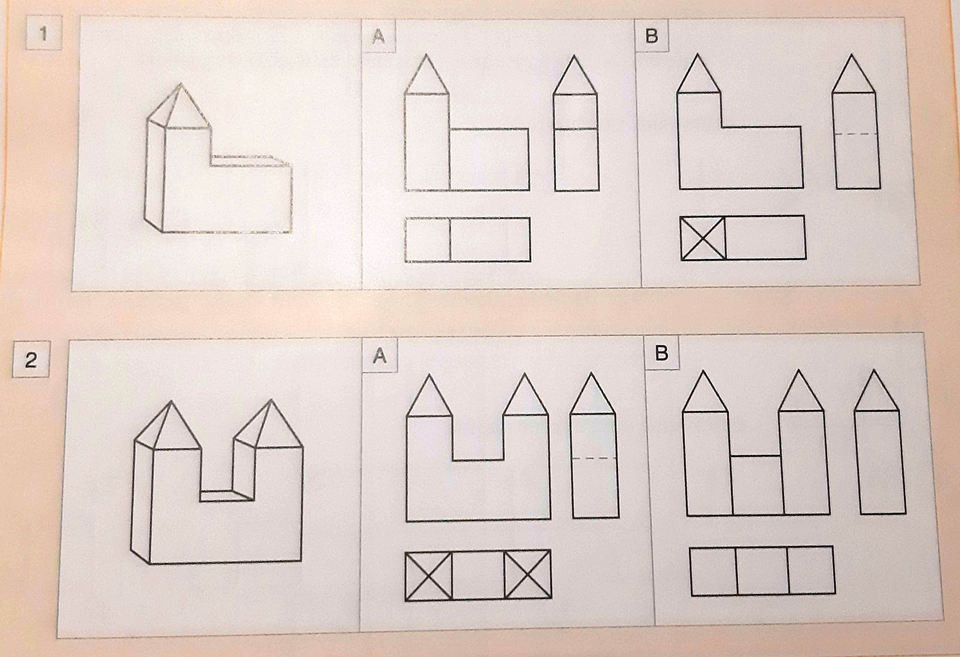 1

A

B

2

A

B