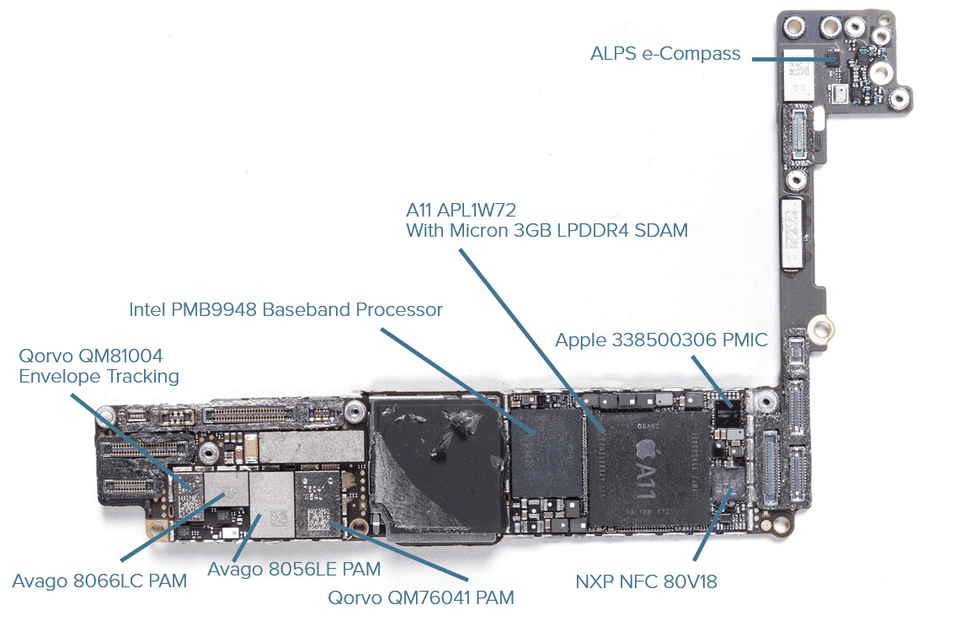 ALPS e-Compass

A11 APL1W72
With Micron 3GB LPDDR4 SDAM

Intel PMB9948 Baseband Processor

Apple 338500306 PMIC

Qorvo QM81004
Envelope Tracking

A11

Avago 8066LC PAM

Avago 8056LE PAM

Qorvo QM76041 PAM

NXP NFC 80V18