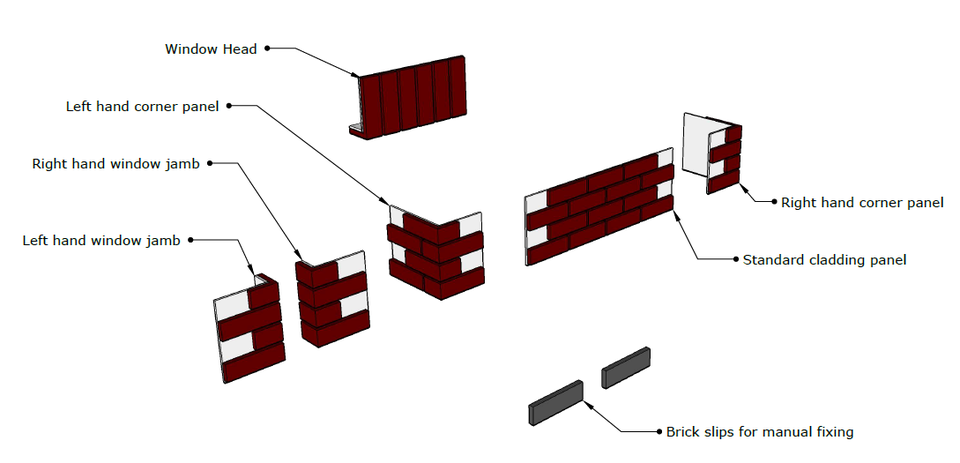 Window Head

Left hand corner panel

Right hand window jamb

Left hand window jamb

Right hand corner panel

Standard cladding panel

Brick slips for manual fixing