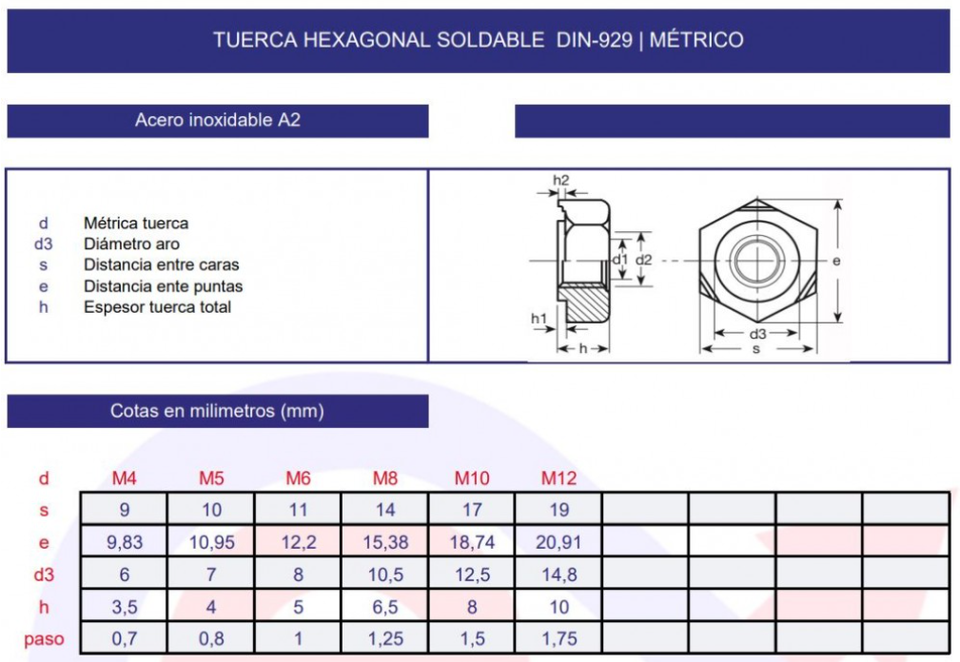 TUERCA HEXAGONAL SOLDABLE DIN-929 | MÉTRICO

Acero inoxidable A2

d Métrica tuerca
d3 Diámetro aro
s Distancia entre caras
e Distancia ente puntas
h Espesor tuerca total

h2
d1
d2
h1
h
e
d3
s

Cotas en milimetros (mm)

| d | M4 | M5 | M6 | M8 | M10 | M12 | | | | |
|---|---|---|---|---|---|---|---|---|---|---|
| s | 9 | 10 | 11 | 14 | 17 | 19 | | | | |
| e | 9,83 | 10,95 | 12,2 | 15,38 | 18,74 | 20,91 | | | | |
| d3 | 6 | 7 | 8 | 10,5 | 12,5 | 14,8 | | | | |
| h | 3,5 | 4 | 5 | 6,5 | 8 | 10 | | | | |
| paso | 0,7 | 0,8 | 1 | 1,25 | 1,5 | 1,75 | | | | |