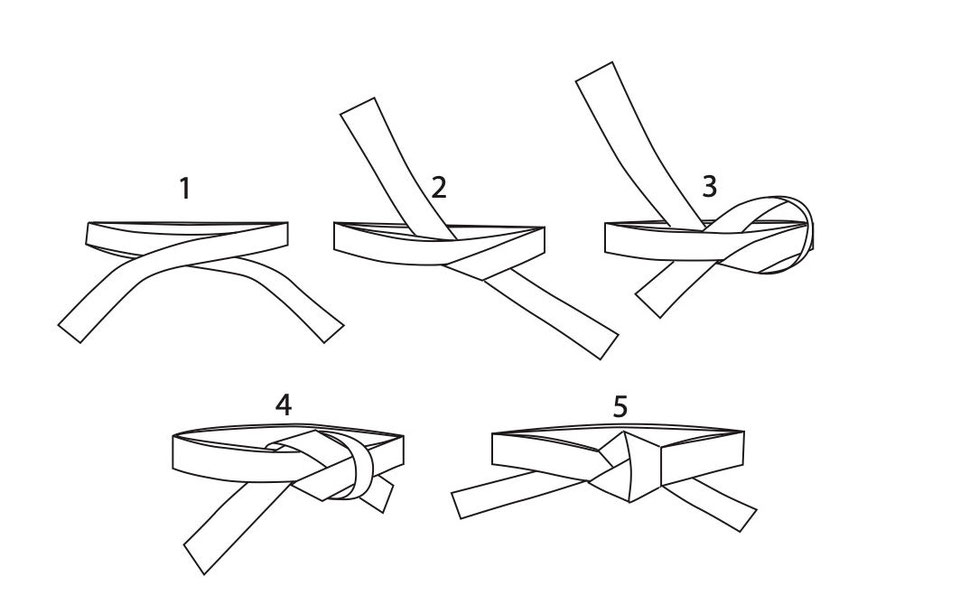 1

2

3

4

5