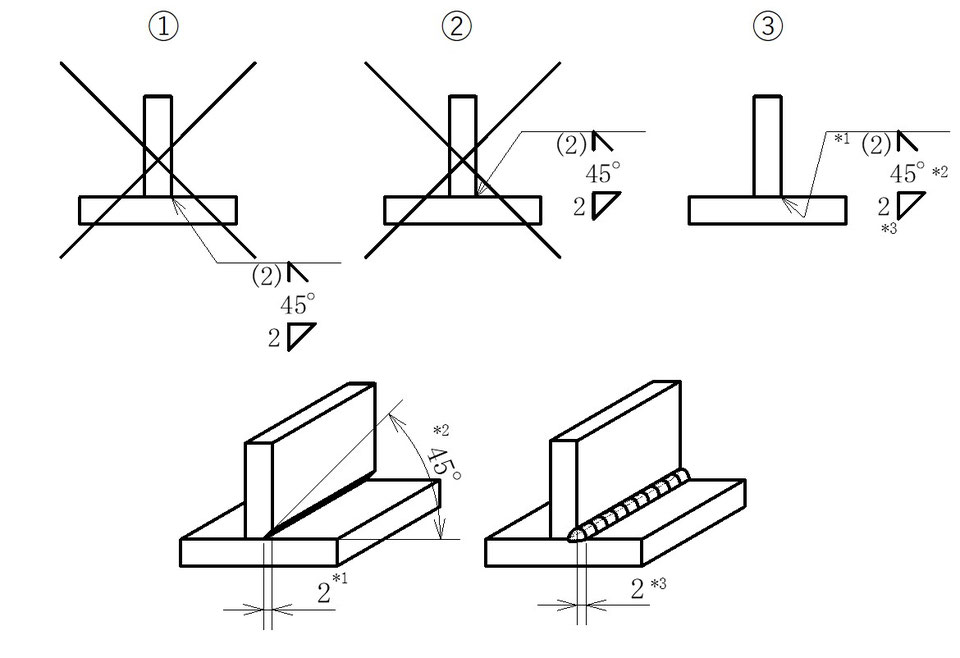 ①

(2)
45°
2

②

(2)
45°
2

③

*1
(2)
45° *2
2
*3

*2
45°
2 *1

2 *3