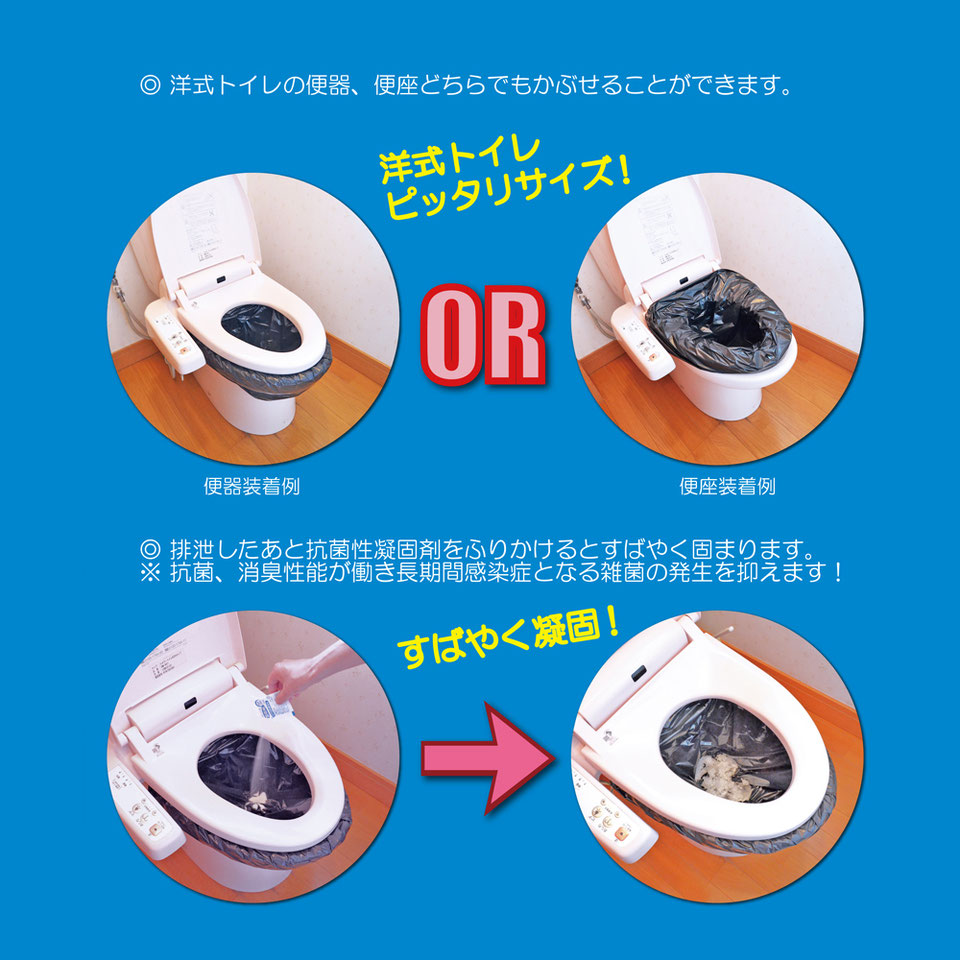 ◎ 洋式トイレの便器、便座どちらでもかぶせることができます。

洋式トイレ
ピッタリサイズ!

OR

便器装着例

便座装着例

◎ 排泄したあと抗菌性凝固剤をふりかけるとすばやく固まります。
※ 抗菌、消臭性能が働き長期間感染症となる雑菌の発生を抑えます!

すばやく凝固!